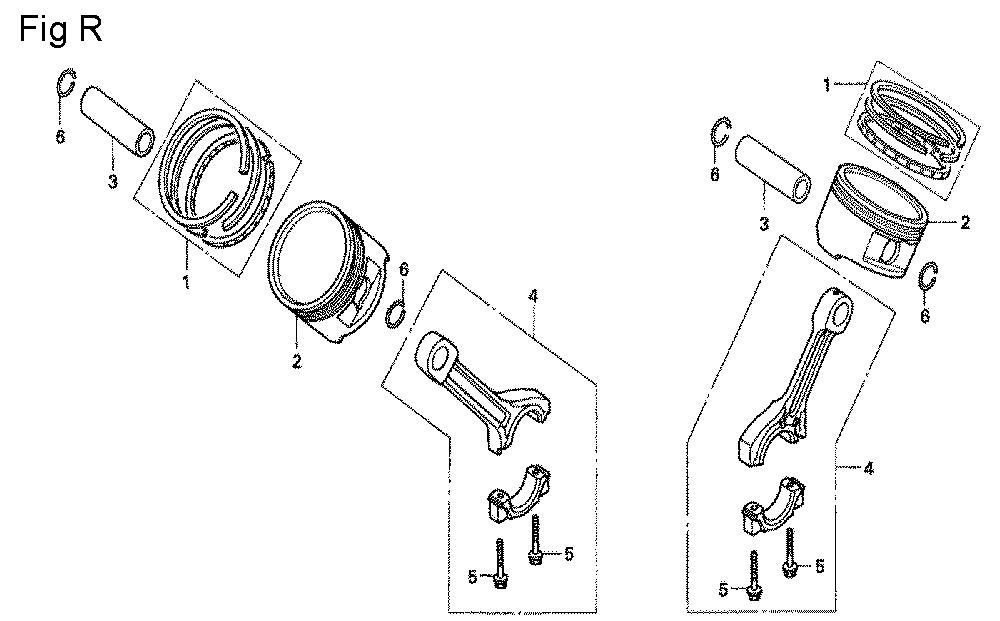 Fig R

6
3
1
2
6
4
5
5

1
6
3
2
6
4
5
5