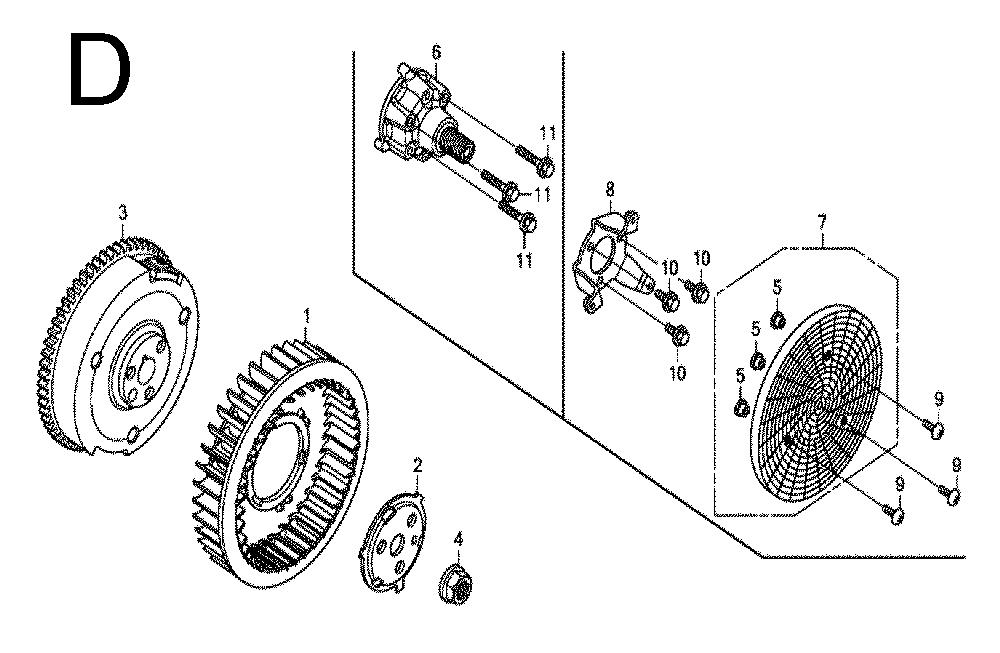 D

6
11
11
11
8
10
10
10
7
5
5
5
9
9
9
3
1
2
4