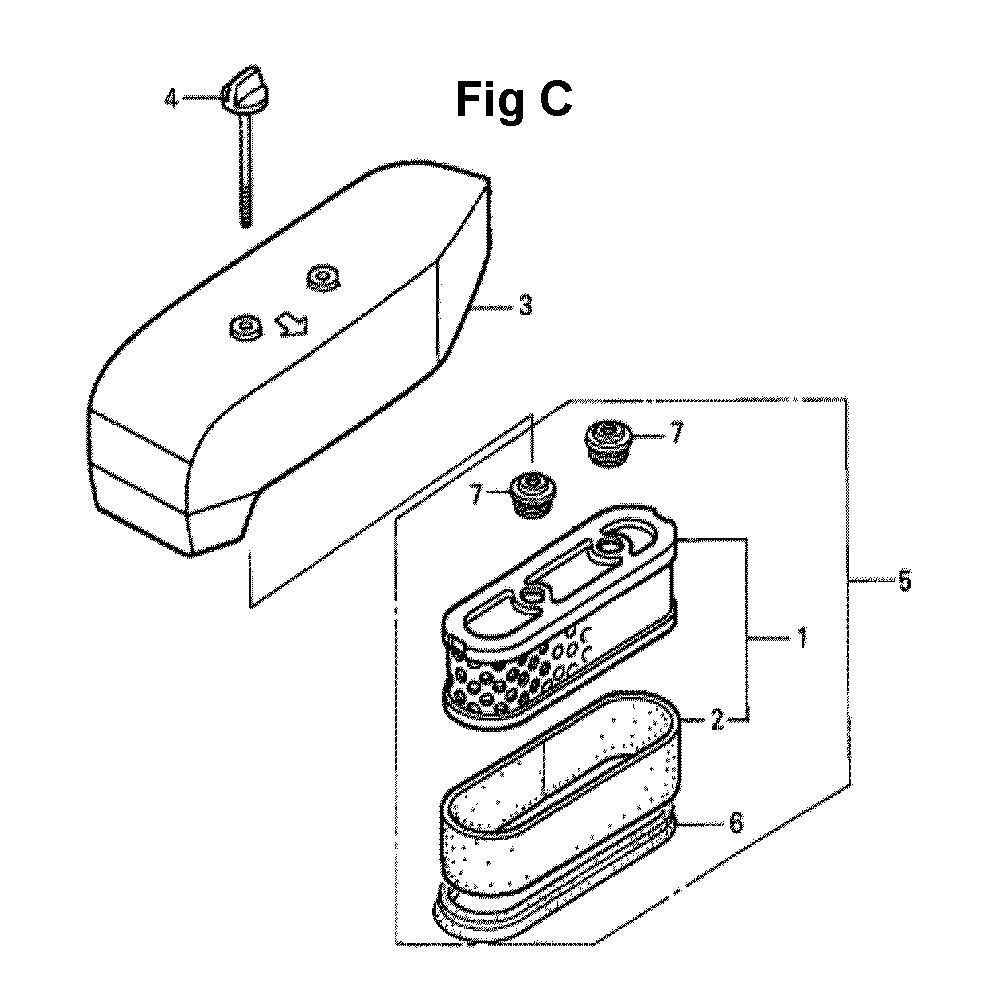 Fig C

4

3

7

7

5

1

2

6