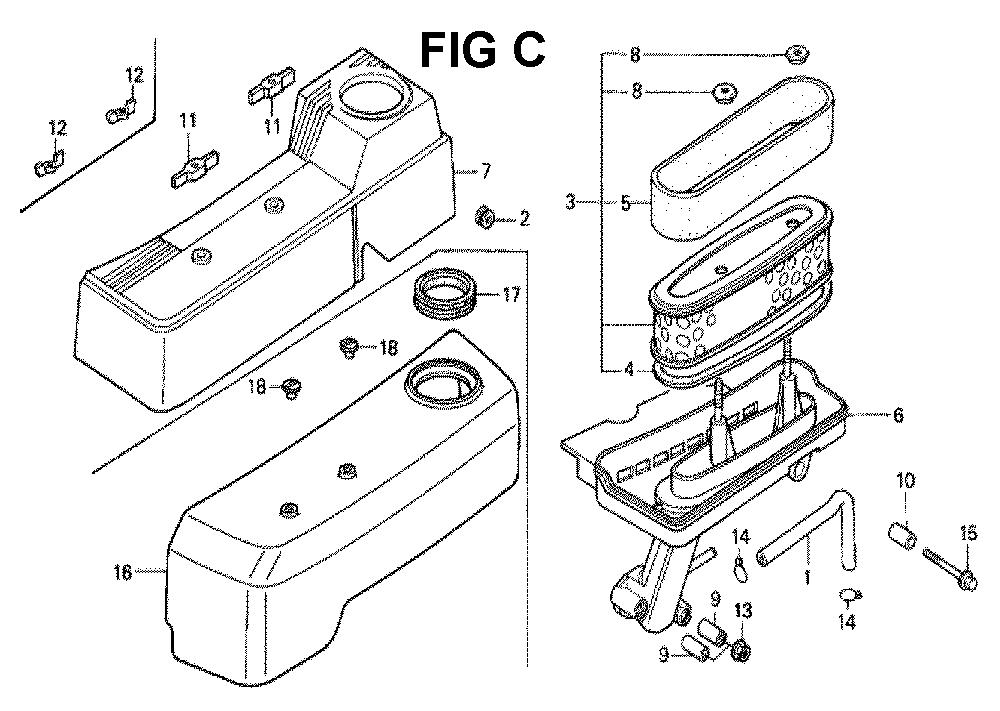 FIG C

12
12
11
11
7
2
17
18
18
16
8
8
3
5
4
6
10
15
14
1
14
9
13
9