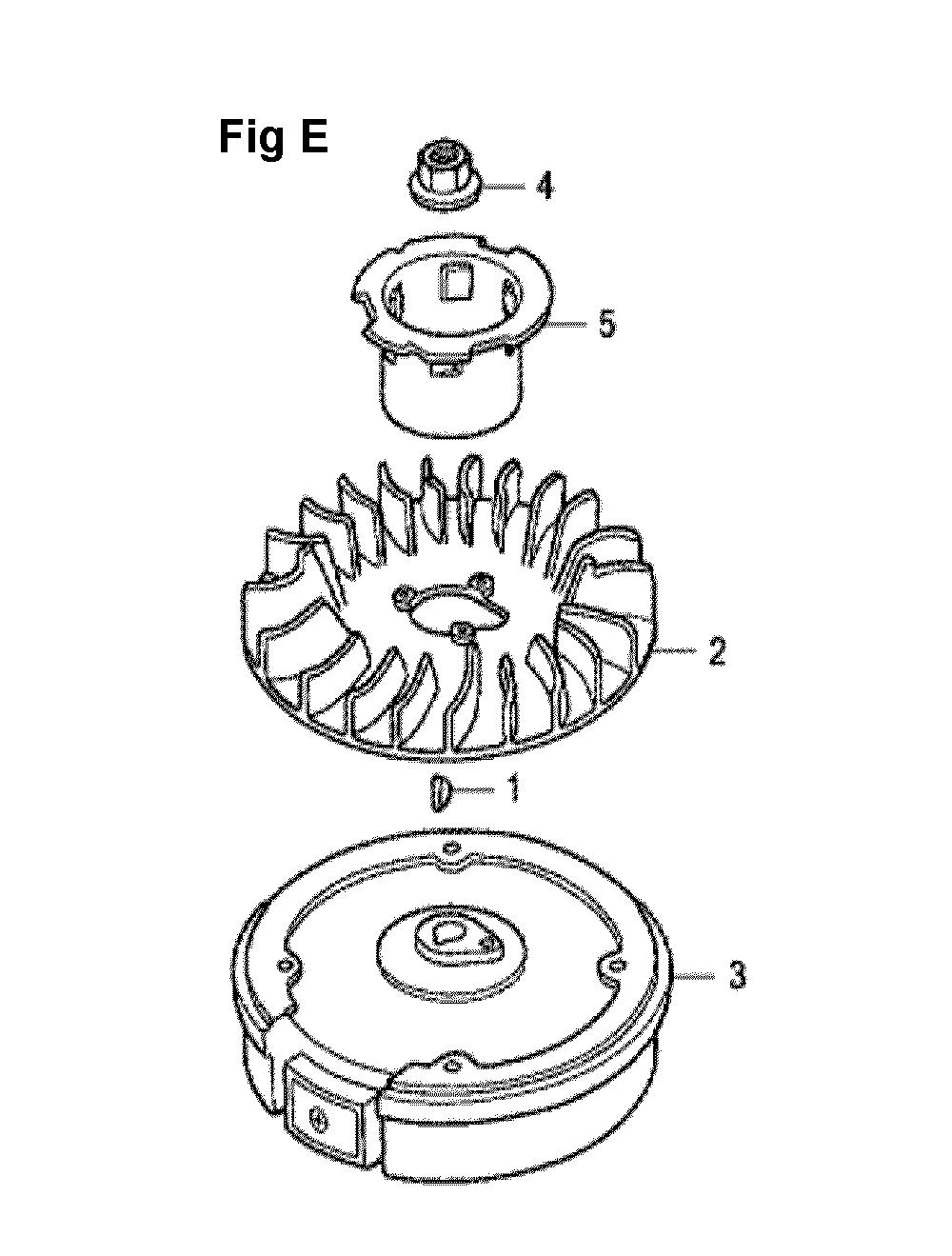 Fig E

4

5

2

1

3