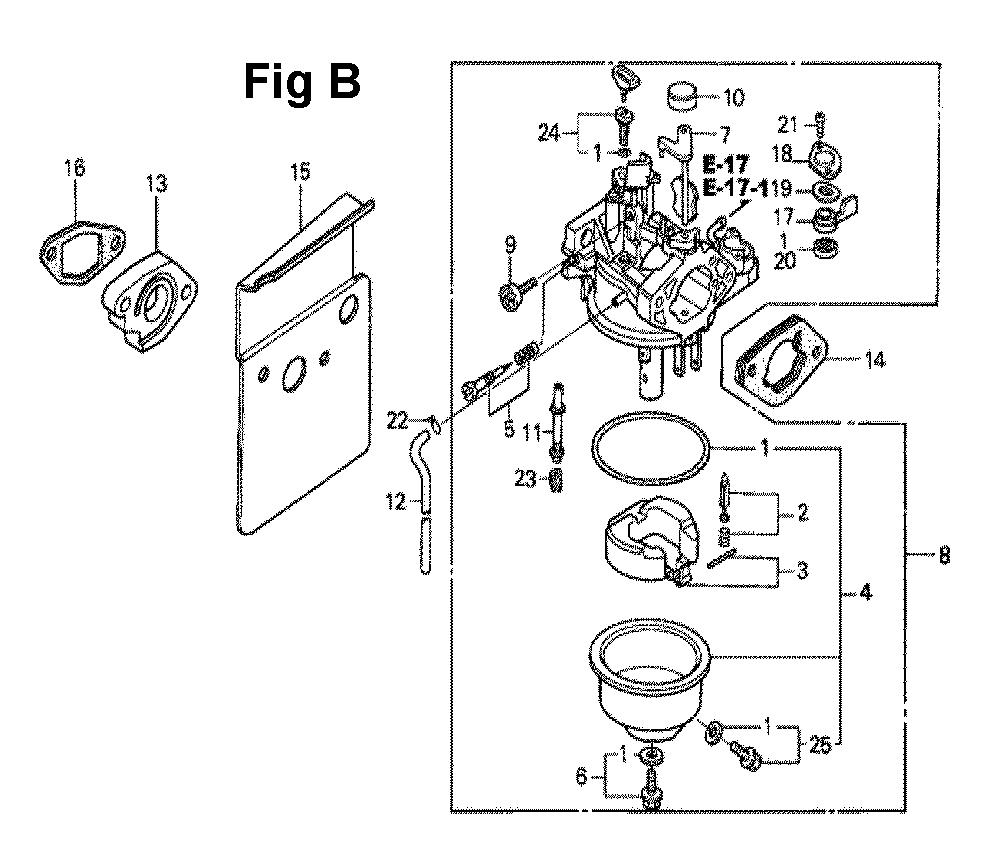 Fig B

16
13
15
10
24
1
7
E-17
E-17-1
21
18
19
17
1
20
9
14
22
5
11
23
12
1
2
3
4
8
1
25
1
6