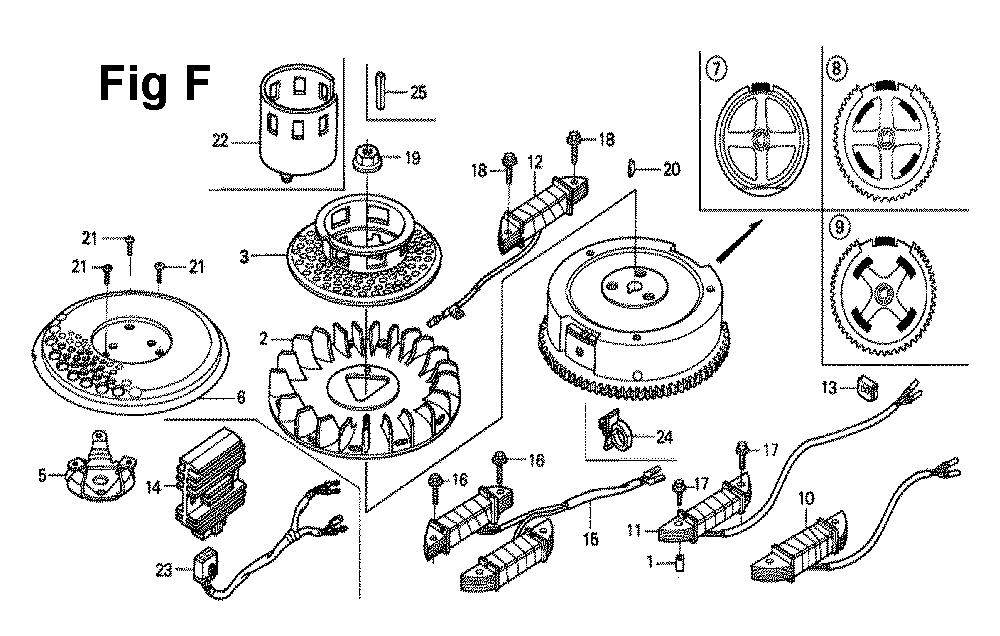 Fig F

22
25
19
18
12
18
20
7
8
9
21
21
21
3
2
6
5
14
23
16
16
15
24
13
17
17
11
1
10