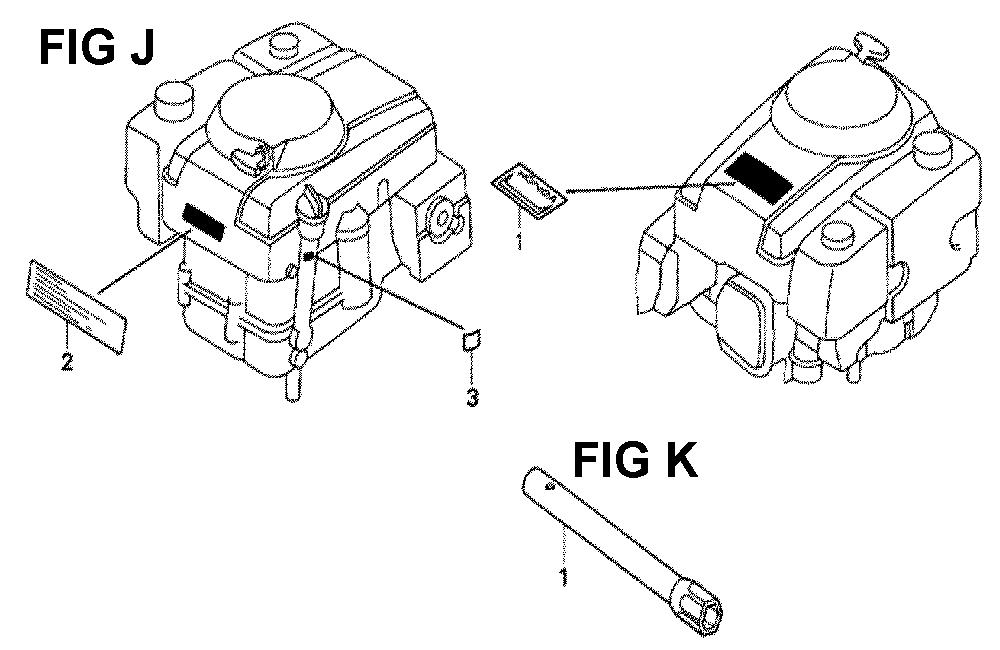 FIG J

1

2

3

FIG K

1