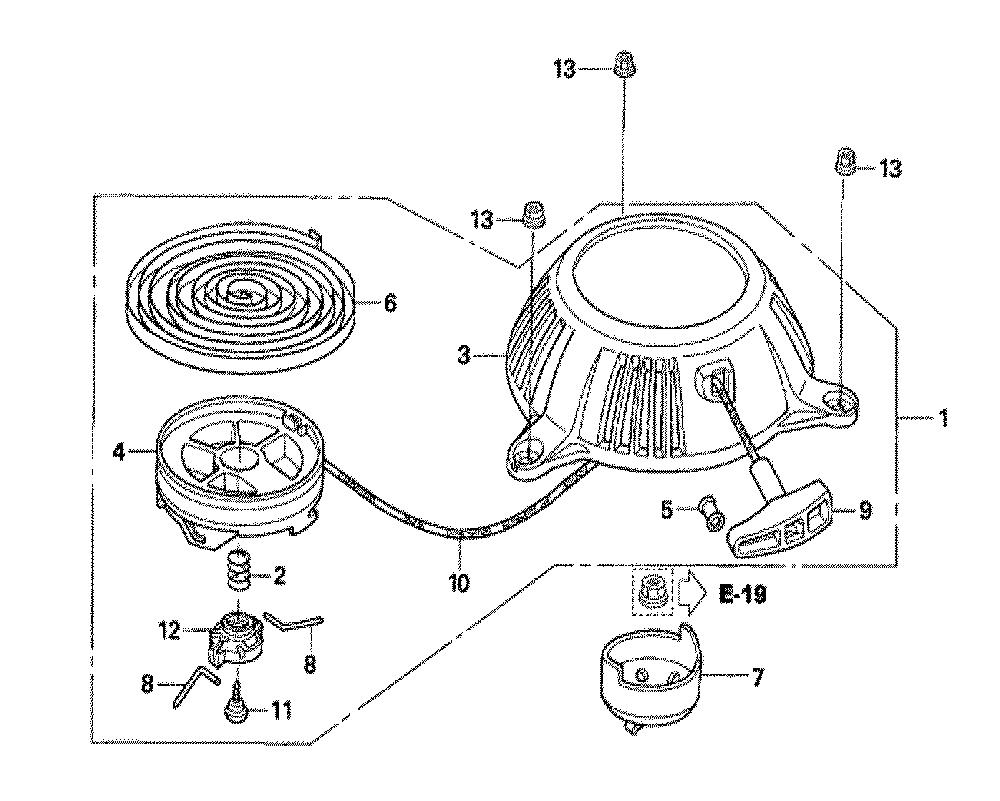 13
13
13
6
3
1
4
5
9
2
10
E-19
12
8
8
11
7