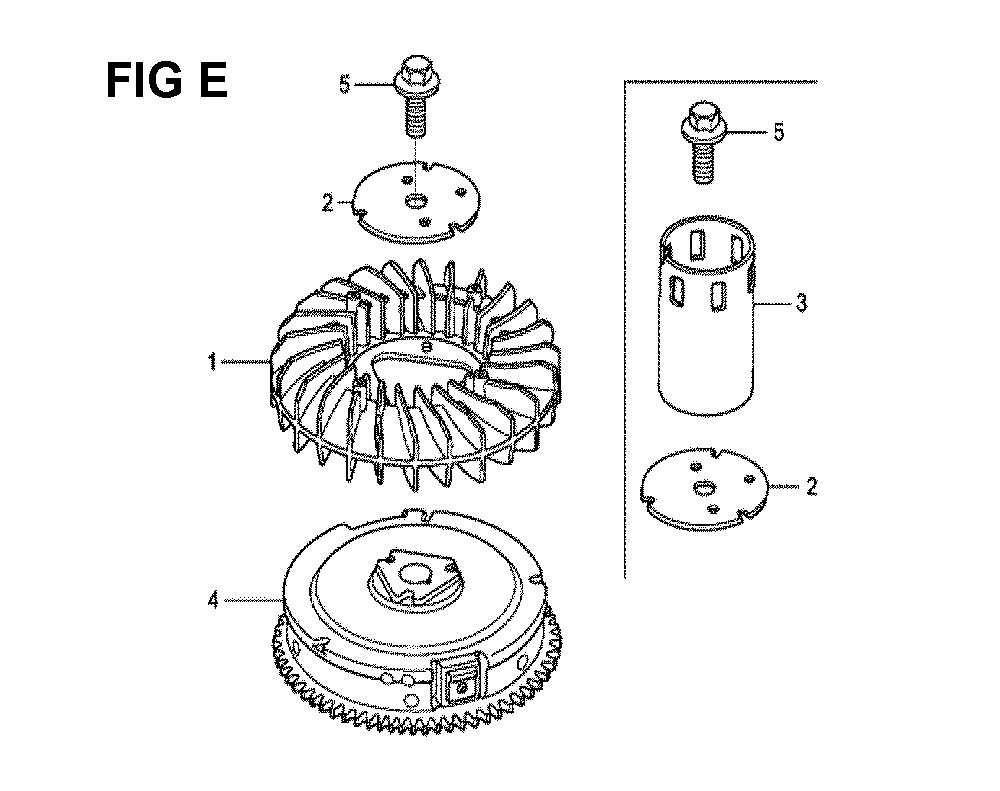 FIG E

5

2

1

4

5

3

2