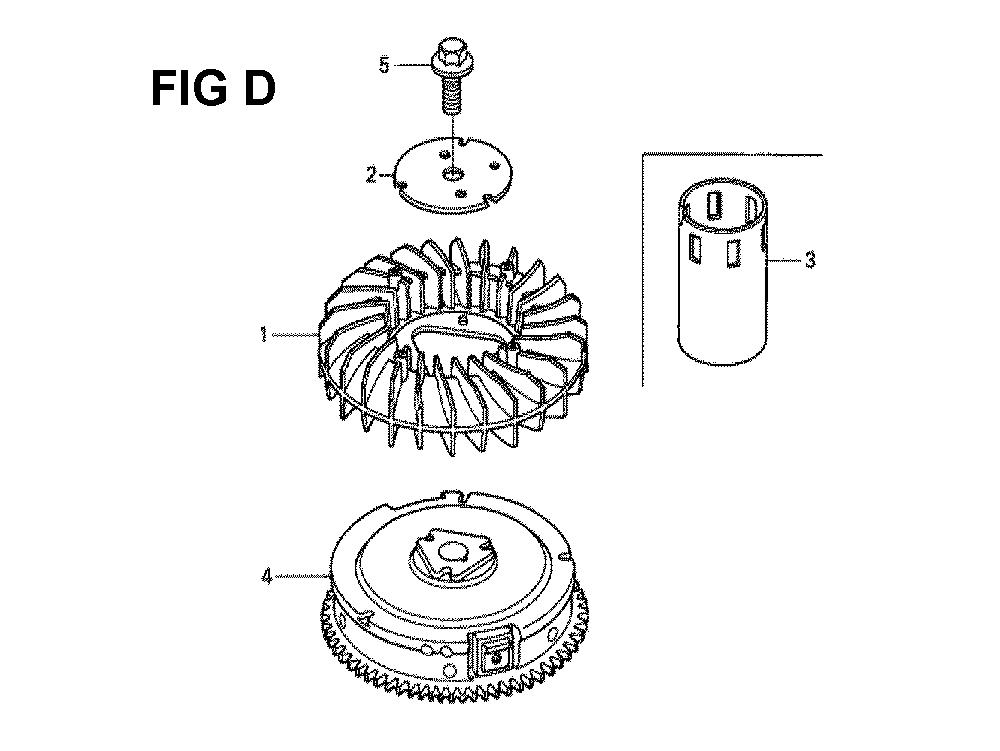 FIG D

5

2

3

1

4