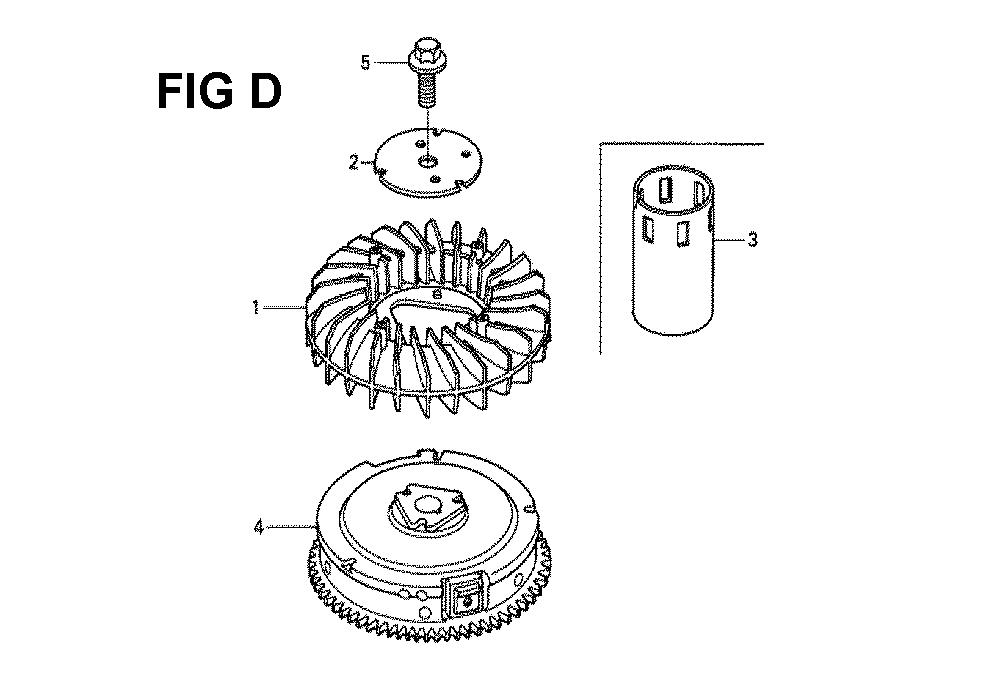 FIG D

5

2

3

1

4