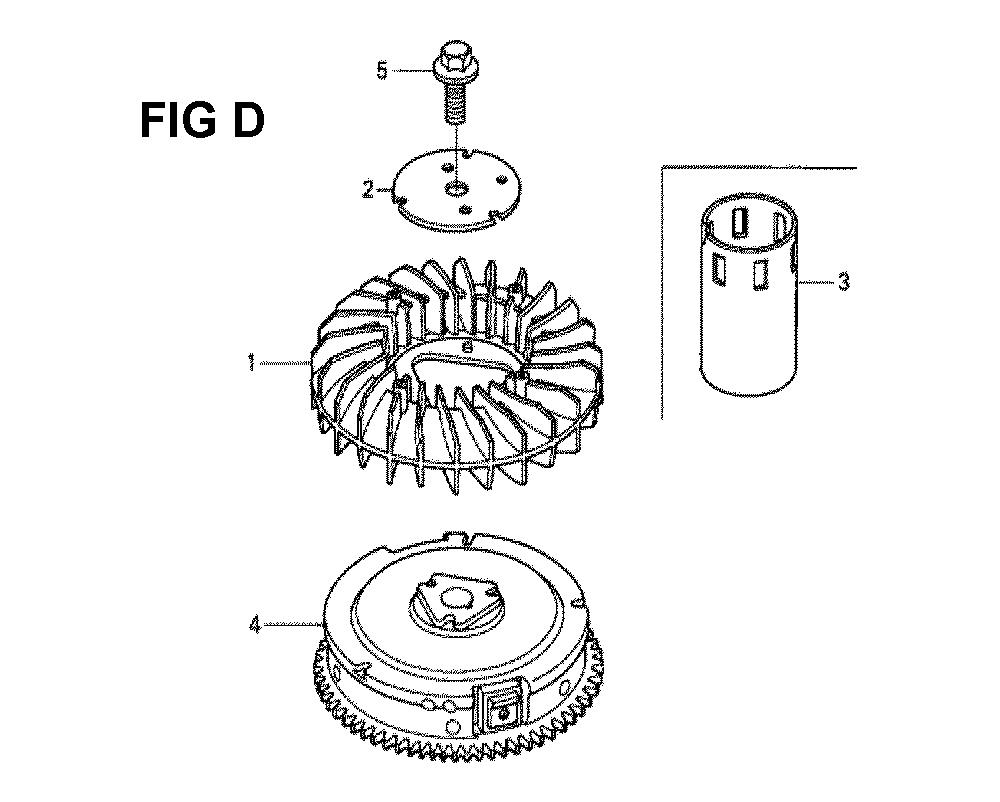 FIG D

5

2

3

1

4