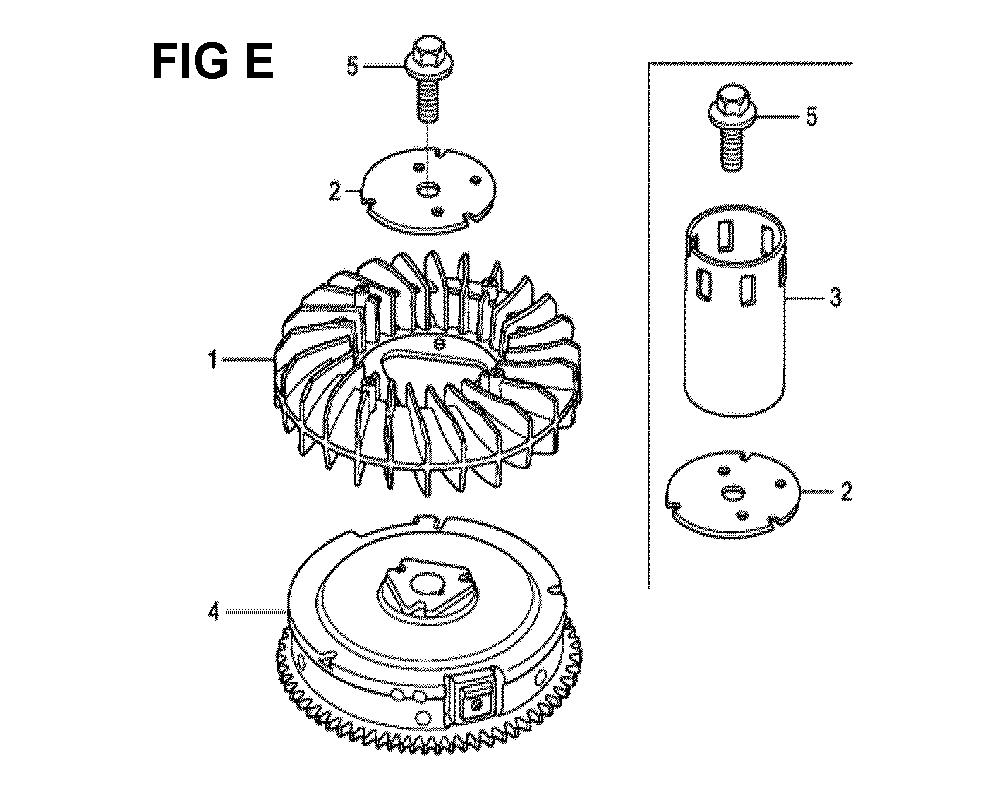 FIG E

5
2
1
4
5
3
2