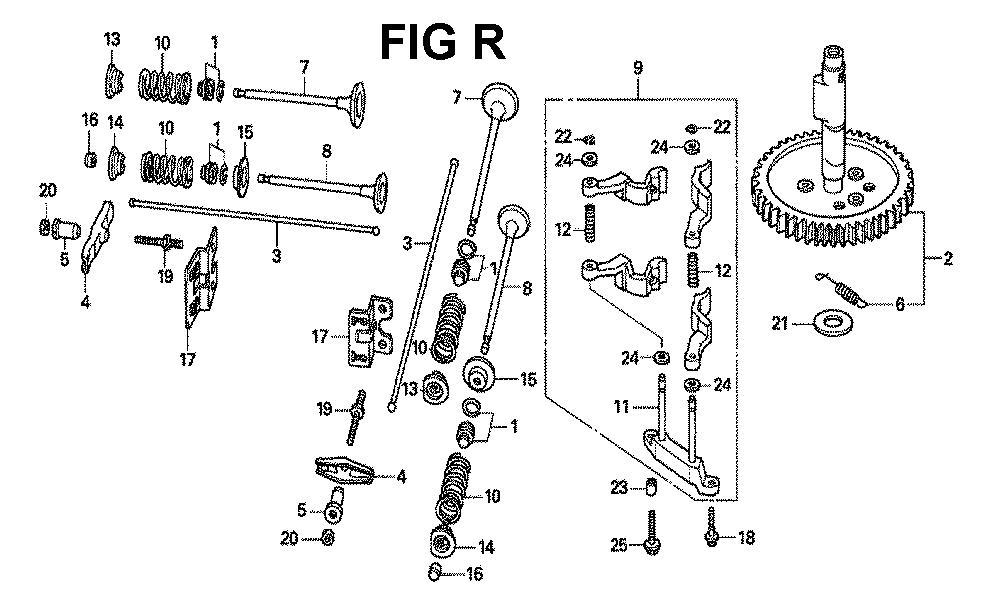 FIG R

13 10 1 7
16 14 10 1 15 8
20 5 4 19 3 17
7 3 1 8 17 10 13 15 19 1 4 5 20 10 14 16

9
22 22
24 24
12 12
24 24
11
23
25 18

2
6
21