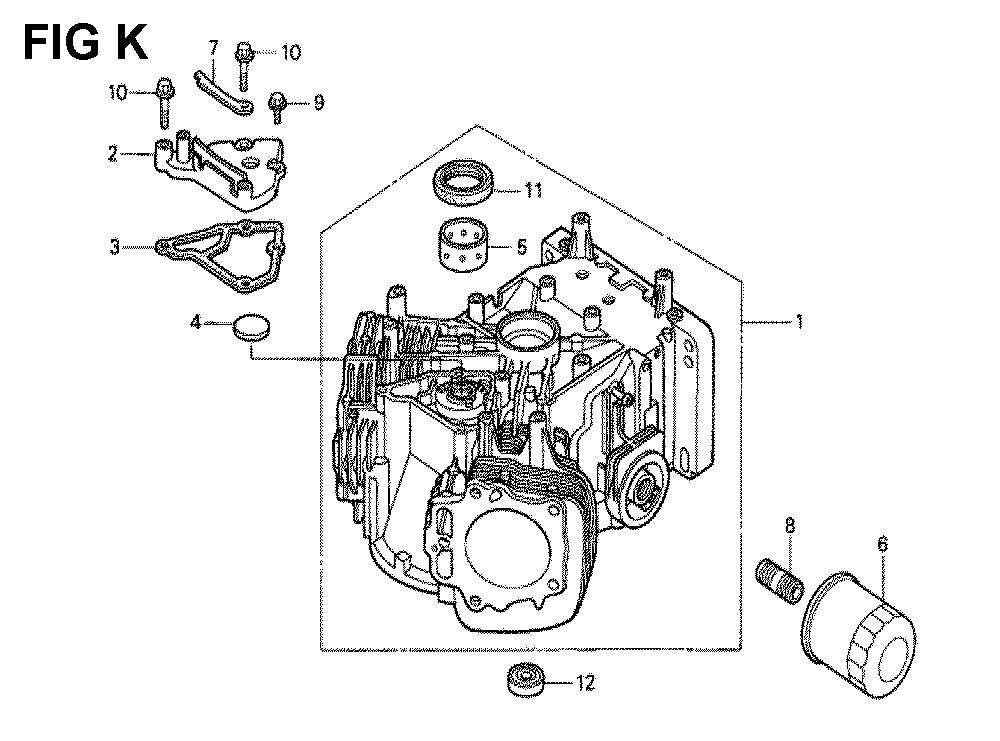 FIG K

7
10
10
9
2
3
4
11
5
1
8
6
12