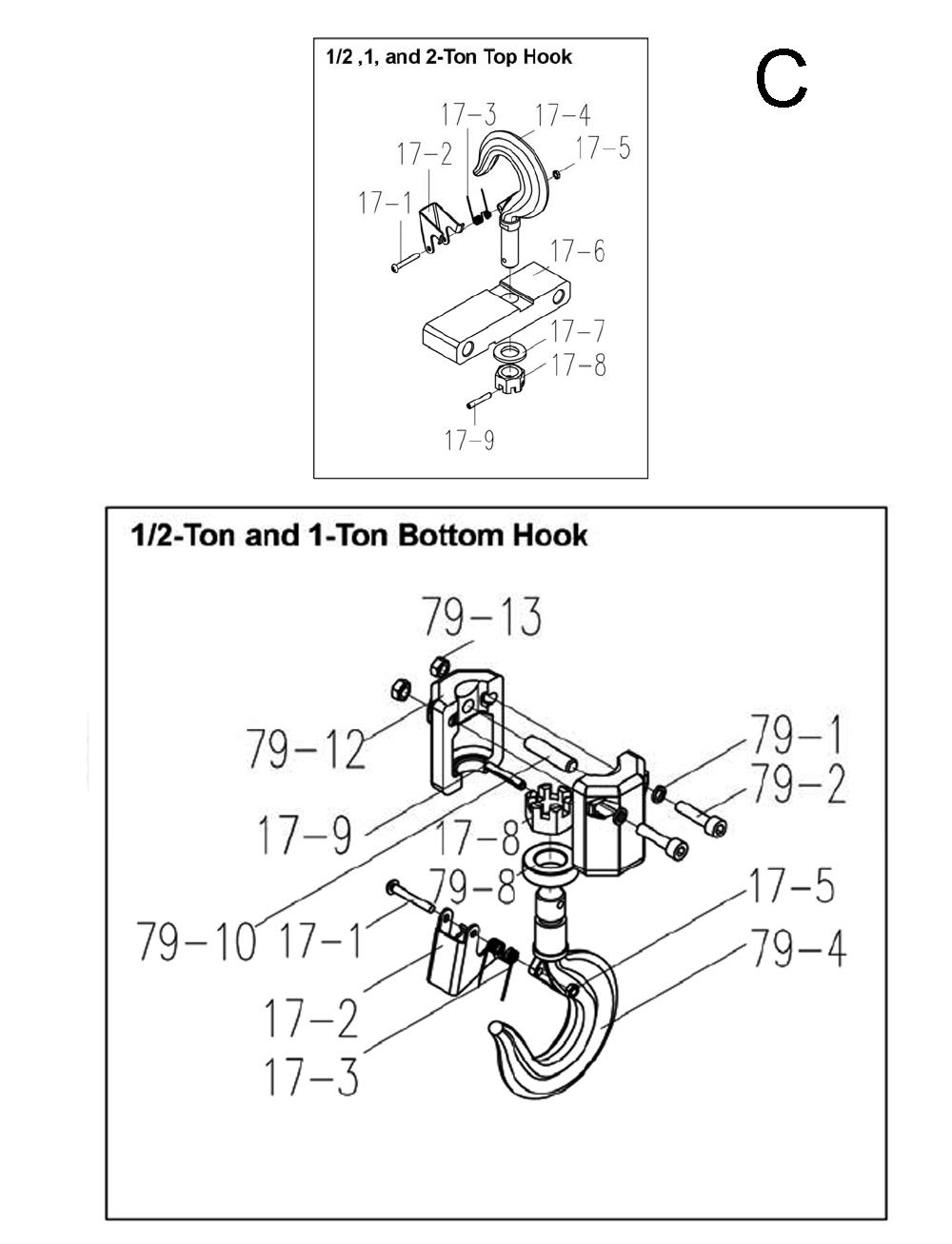 1/2 ,1, and 2-Ton Top Hook

C

17-3
17-4
17-2
17-5
17-1
17-6
17-7
17-8
17-9

1/2-Ton and 1-Ton Bottom Hook

79-13
79-12
79-1
79-2
17-9
17-8
79-8
17-5
79-10
17-1
79-4
17-2
17-3