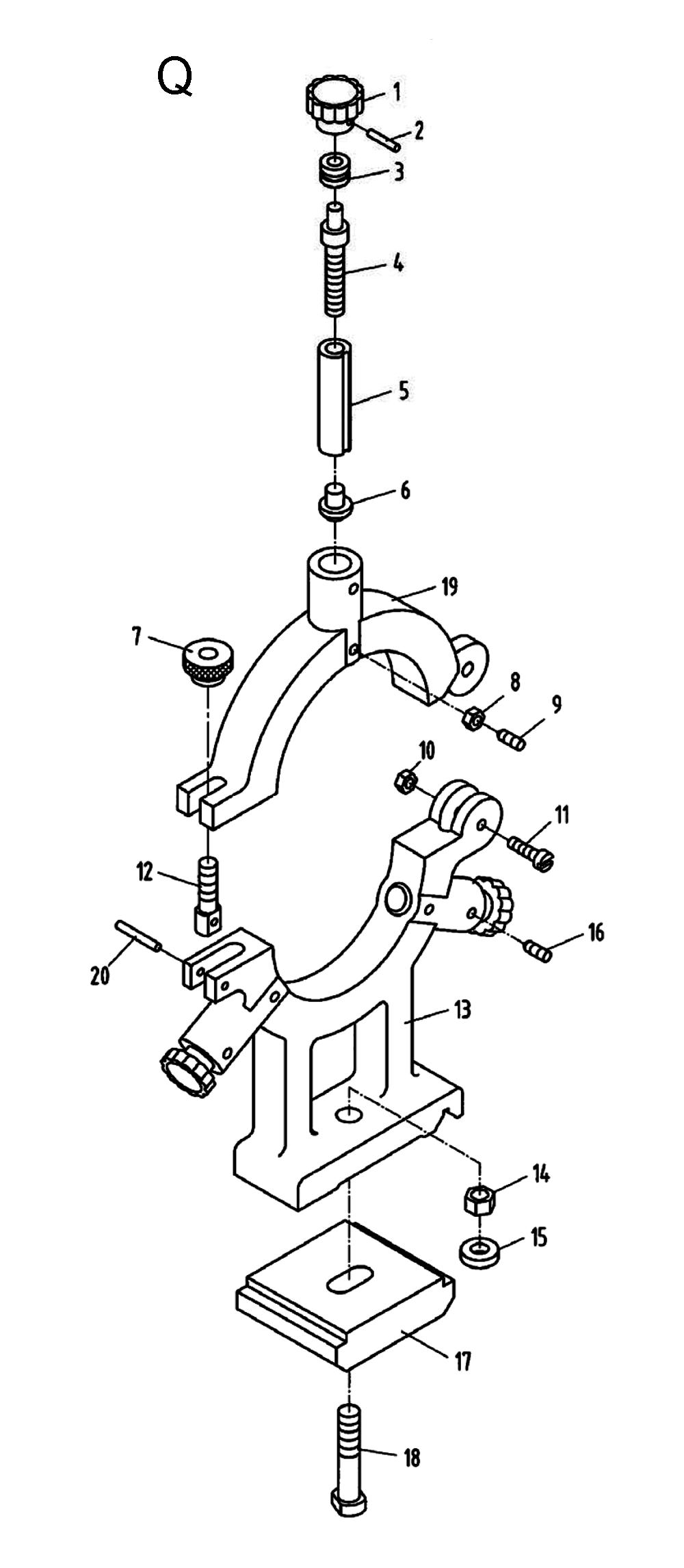 Q

1
2
3
4
5
6
19
7
8
9
10
11
12
16
20
13
14
15
17
18