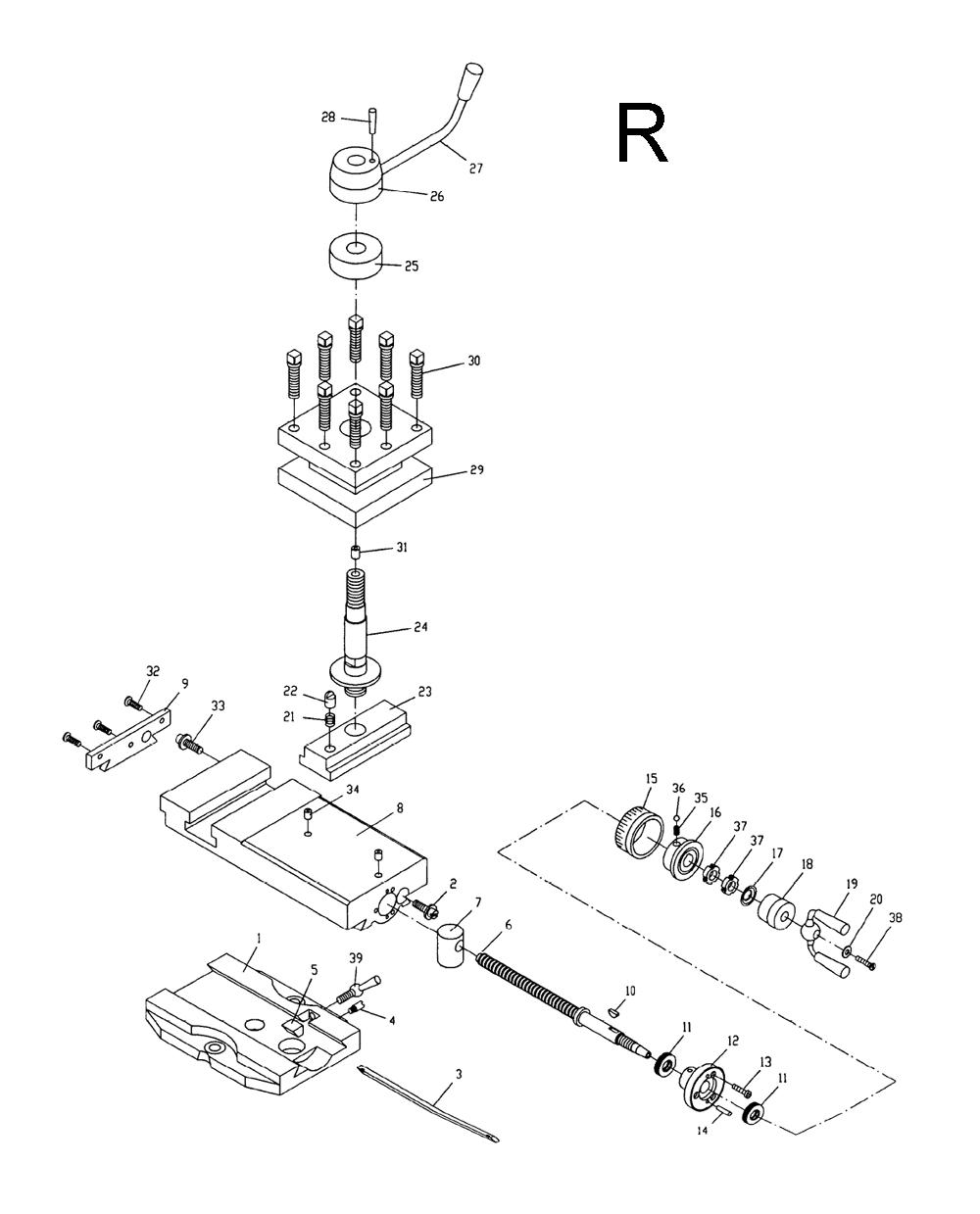 R

28
27
26
25
30
29
31
24
32
9
33
22
21
23
34
8
15
36
35
16
37
37
17
18
19
20
38
2
7
6
1
5
39
4
10
11
12
13
11
14
3