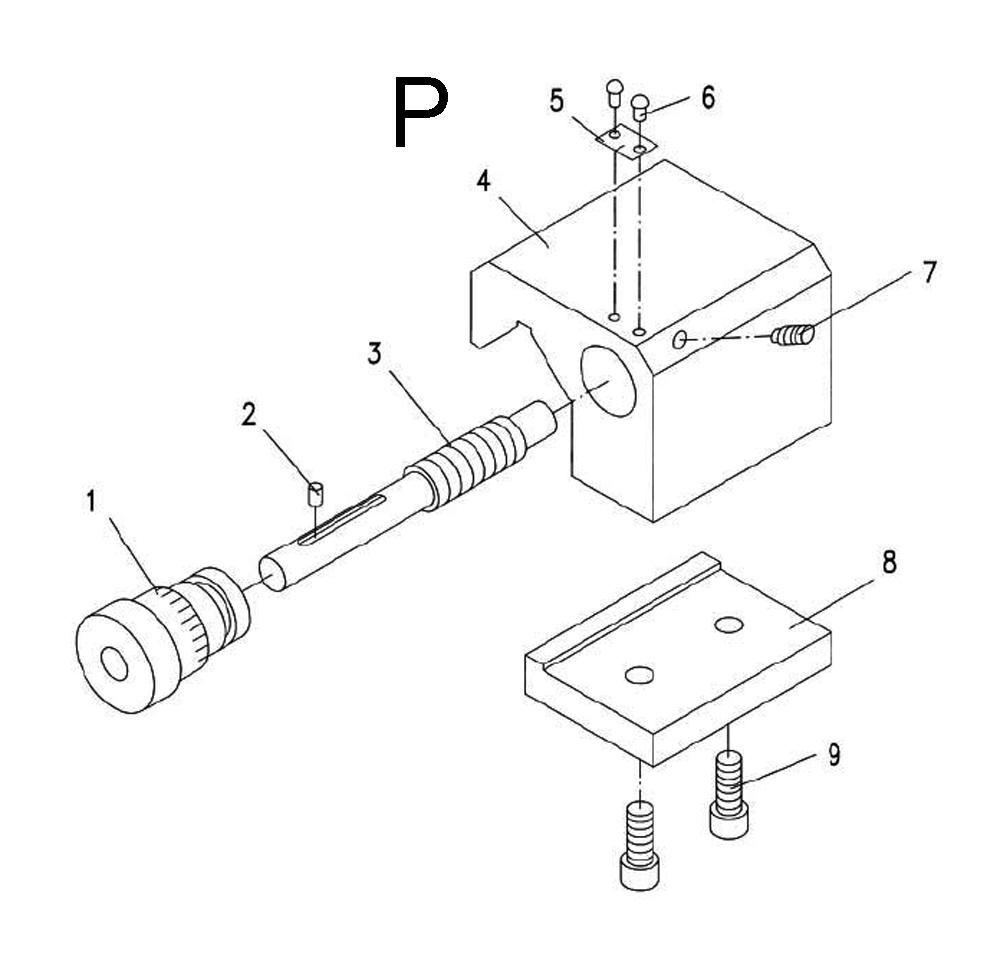 P

5
6
4
7
3
2
1
8
9