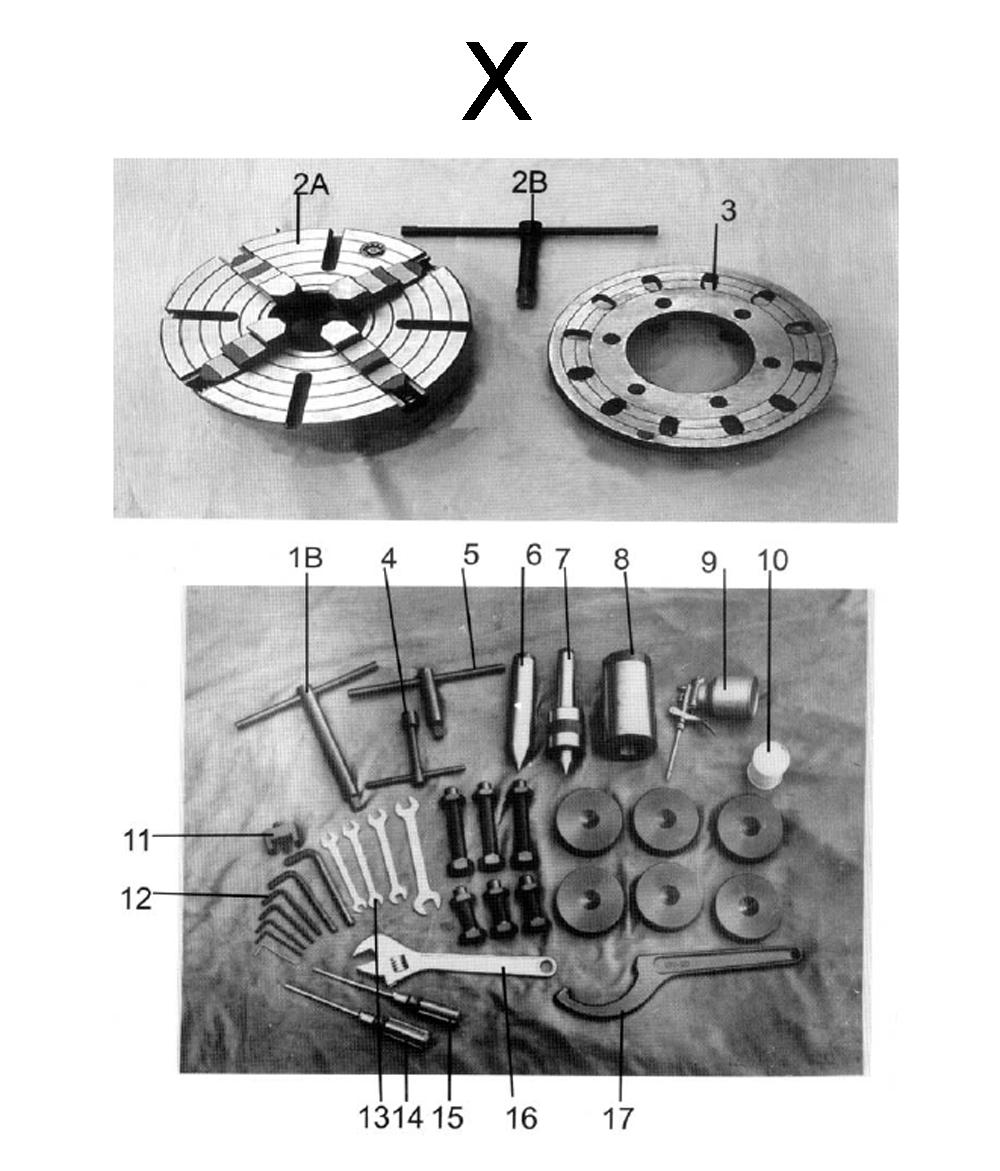 X

2A
2B
3

1B
4
5
6
7
8
9
10
11
12
13
14
15
16
17