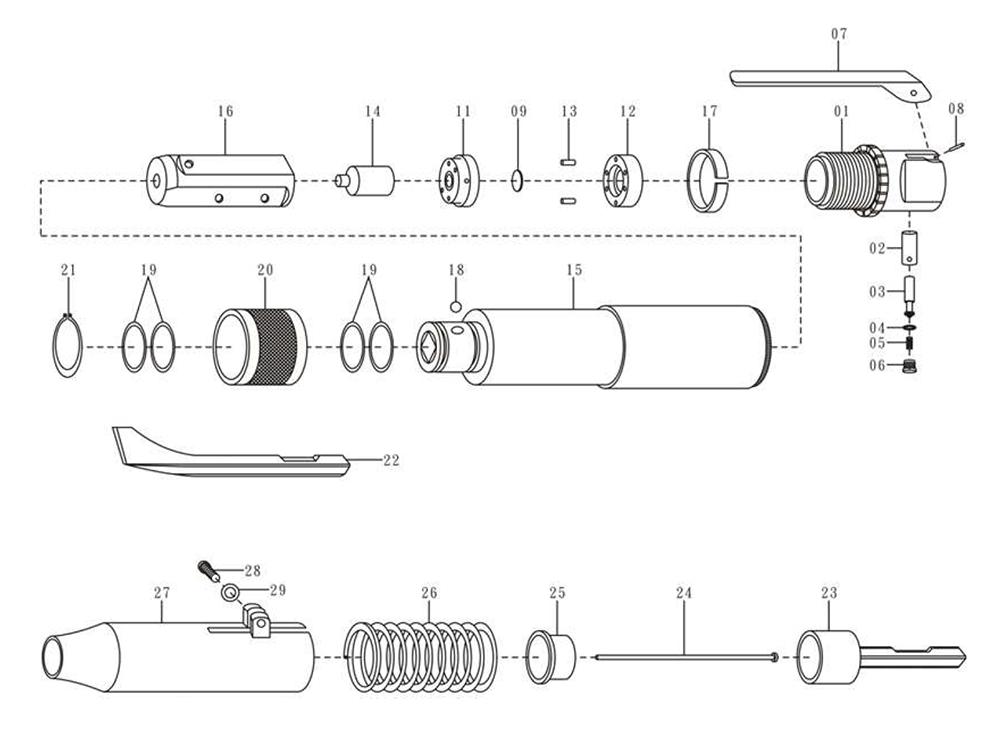 07
16
14
11
09
13
12
17
01
08
02
03
04
05
06
21
19
20
19
18
15
22
28
29
27
26
25
24
23