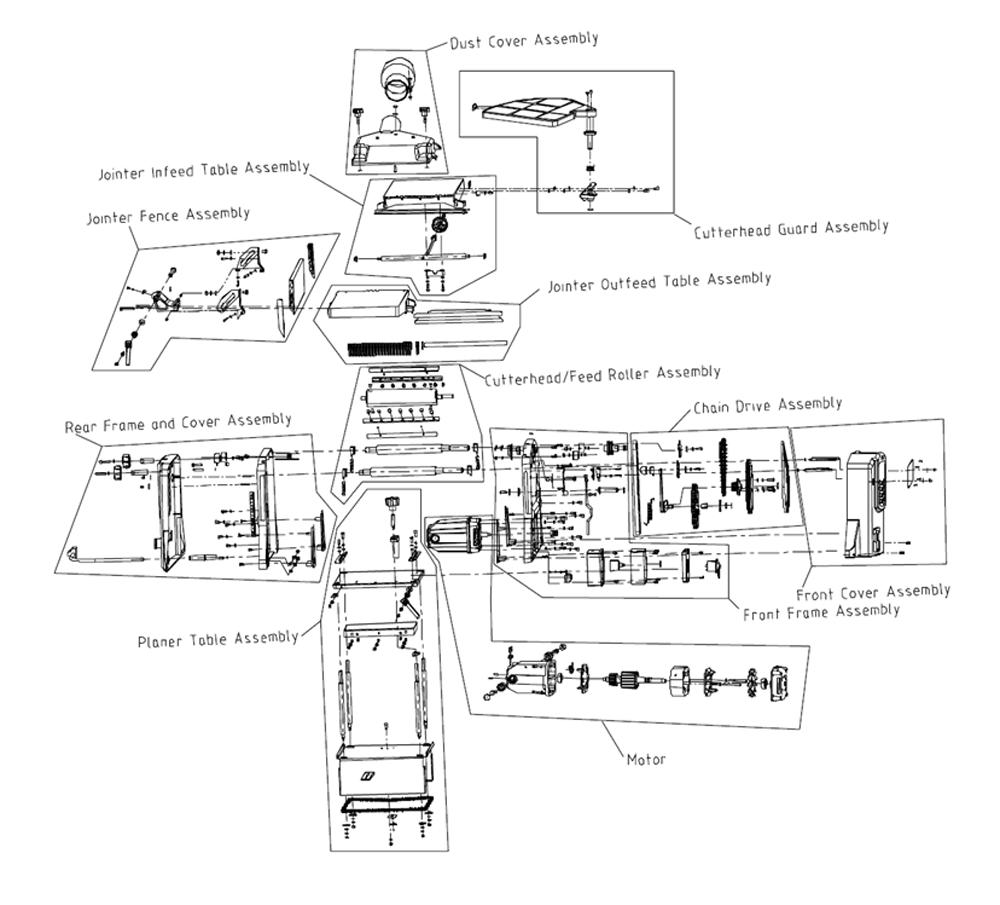 Dust Cover Assembly

Jointer Infeed Table Assembly

Jointer Fence Assembly

Cutterhead Guard Assembly

Jointer Outfeed Table Assembly

Cutterhead/Feed Roller Assembly

Chain Drive Assembly

Rear Frame and Cover Assembly

Front Cover Assembly

Front Frame Assembly

Planer Table Assembly

Motor