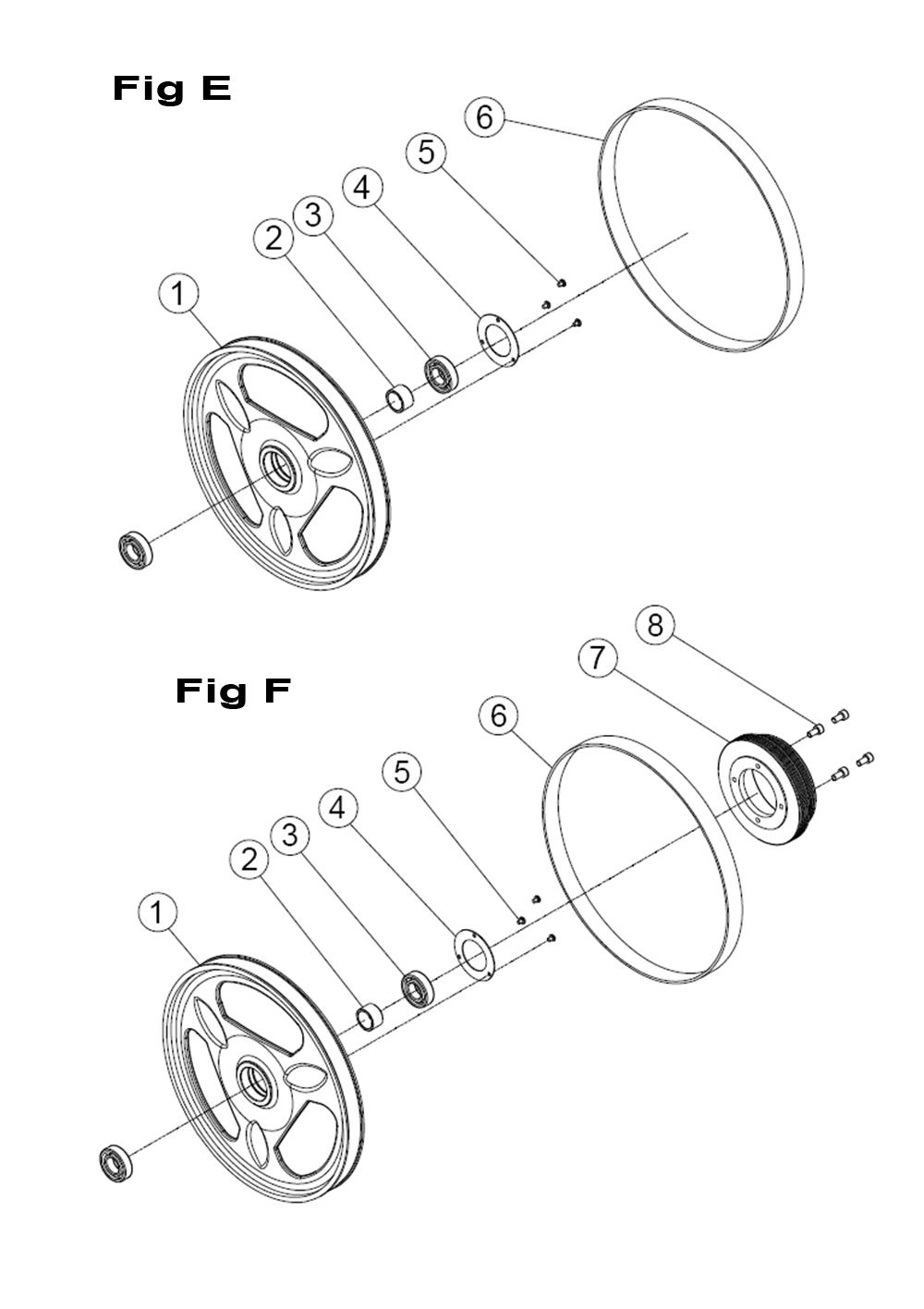 Fig E

6
5
4
3
2
1

Fig F

8
7
6
5
4
3
2
1