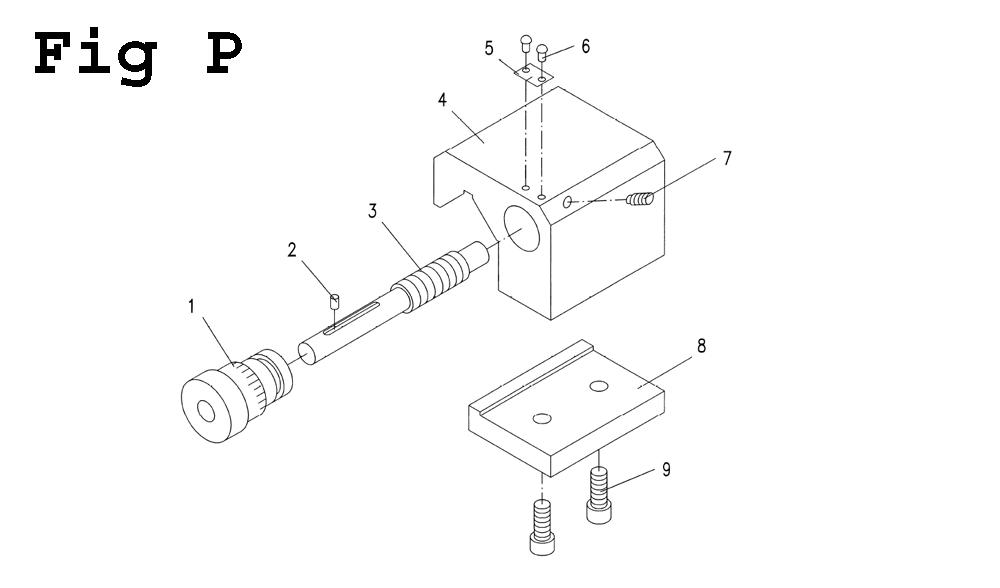 Fig P

5
6
4
7
3
2
1
8
9