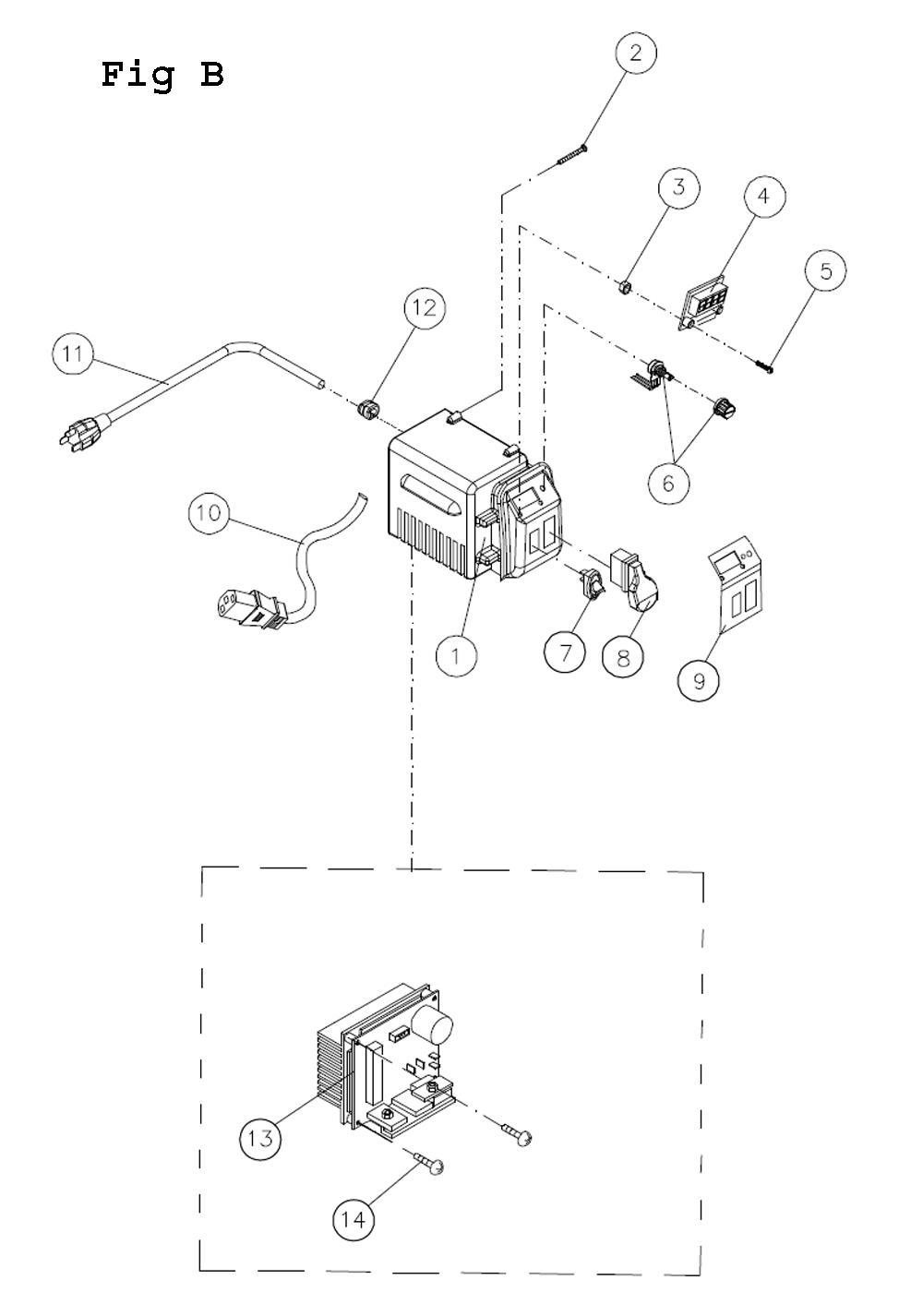 Fig B

2
3
4
5
12
11
6
10
1
7
8
9
13
14