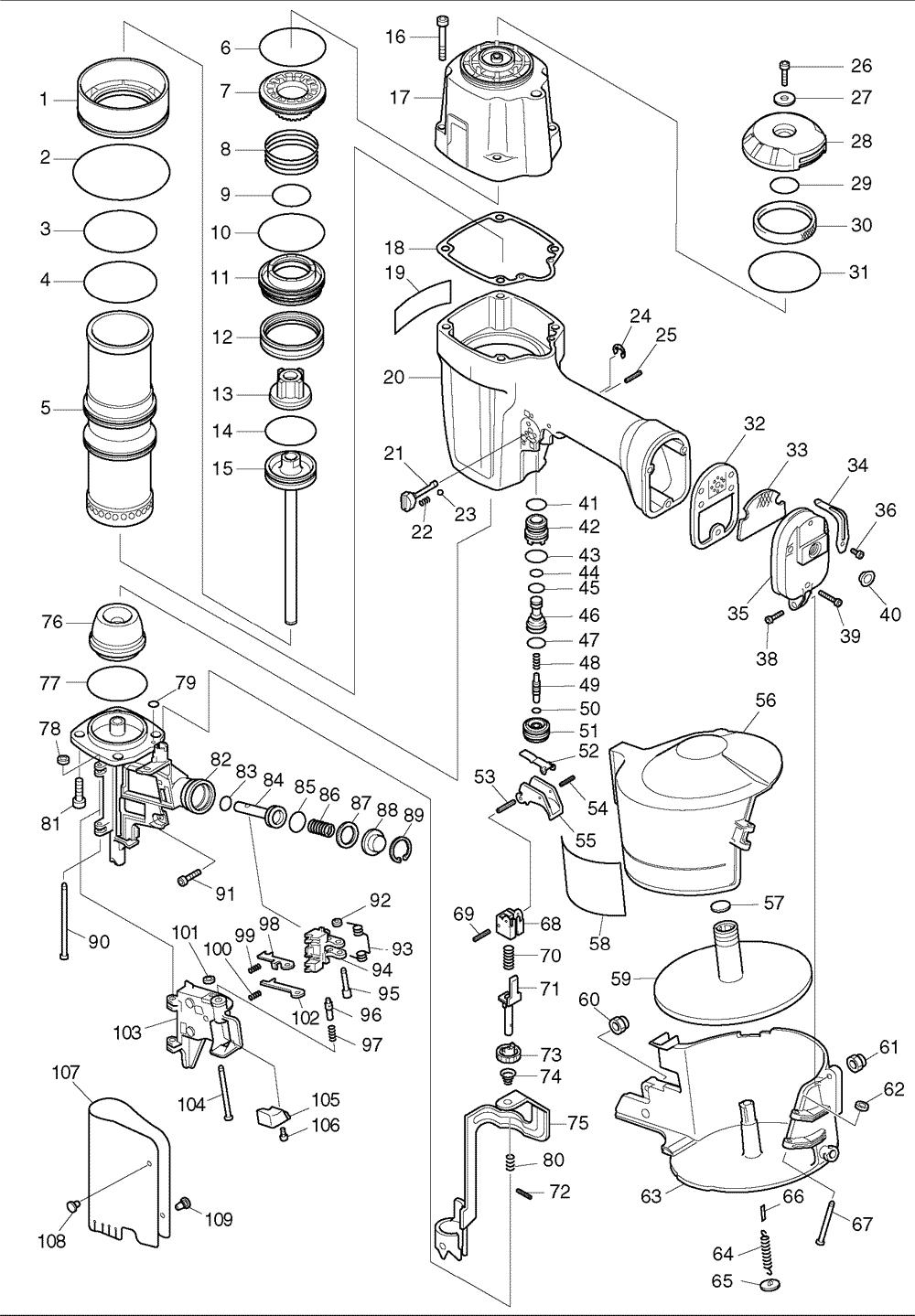 1
2
3
4
5
6
7
8
9
10
11
12
13
14
15
16
17
18
19
20
21
22
23
24
25
26
27
28
29
30
31
32
33
34
35
36
38
39
40
41
42
43
44
45
46
47
48
49
50
51
52
53
54
55
56
57
58
59
60
61
62
63
64
65
66
67
68
69
70
71
72
73
74
75
76
77
78
79
80
81
82
83
84
85
86
87
88
89
90
91
92
93
94
95
96
97
98
99
100
101
102
103
104
105
106
107
108
109