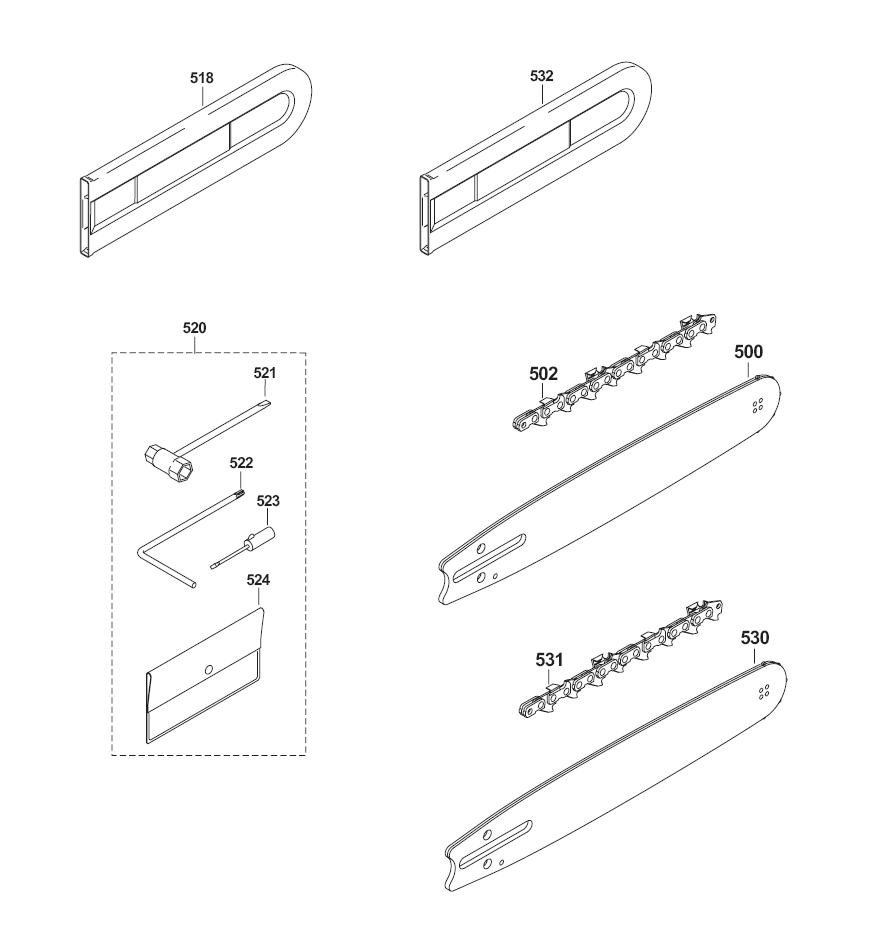 518

532

520

521

522

523

524

502

500

531

530