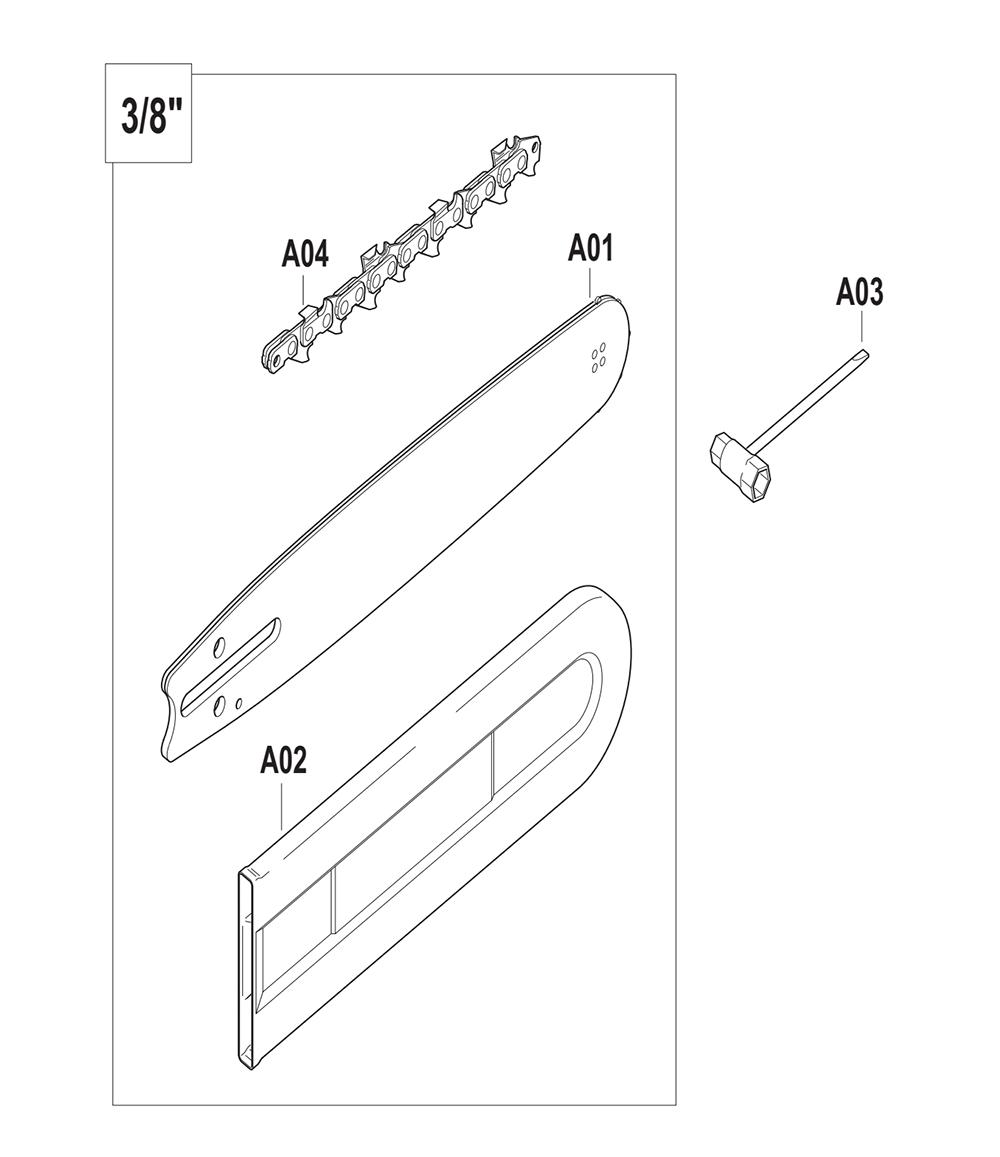 3/8"

A04

A01

A03

A02