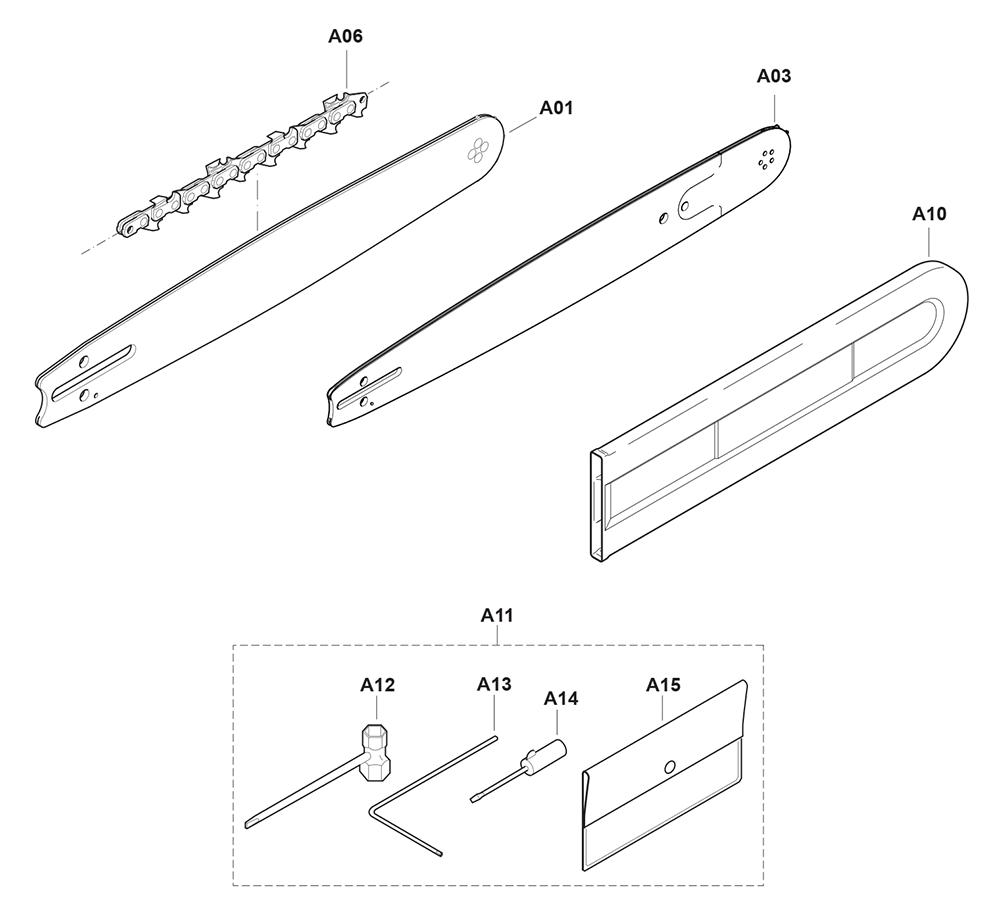 A06
A01
A03
A10
A11
A12
A13
A14
A15