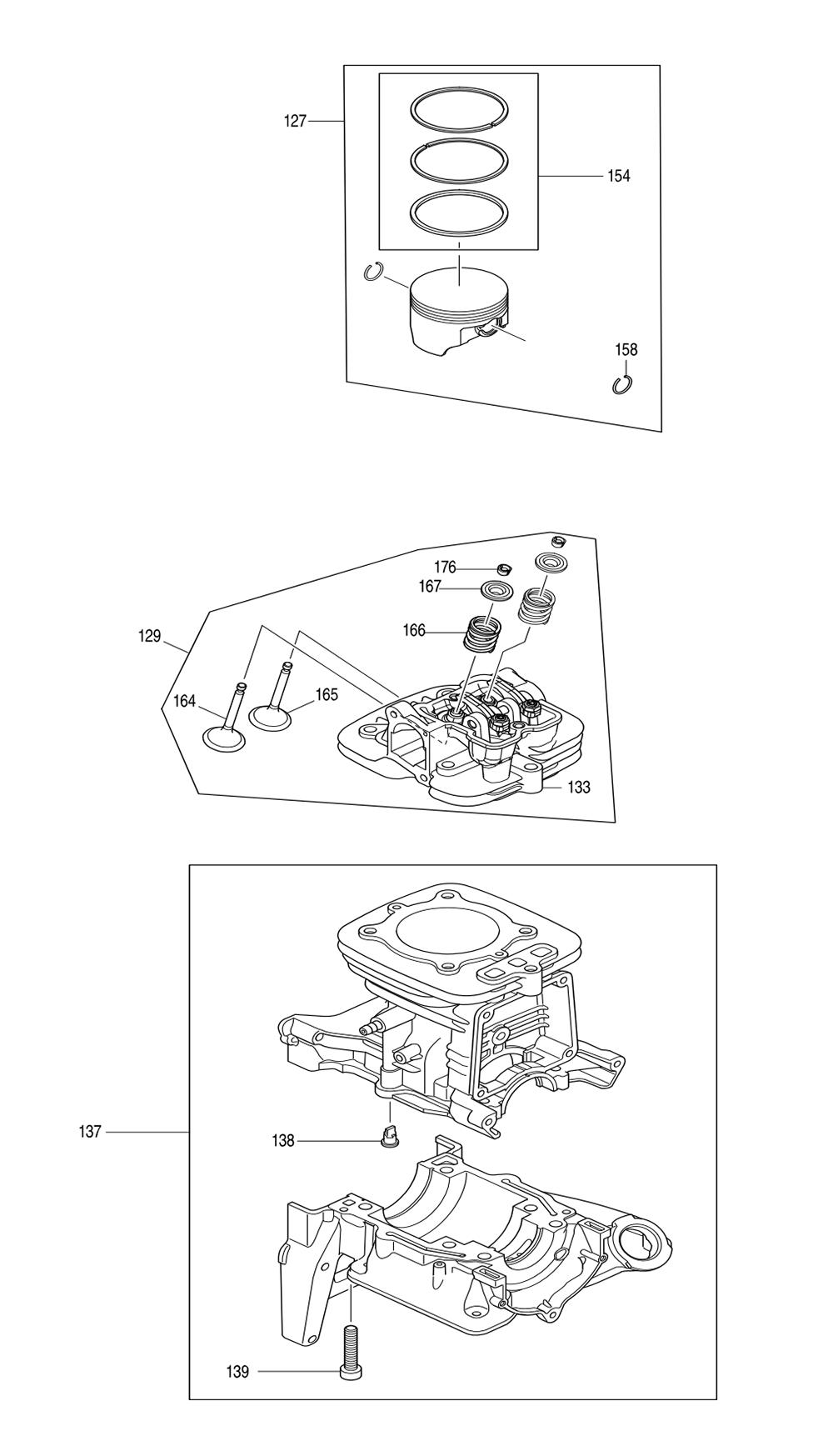 127
154
158
176
167
166
129
164
165
133
137
138
139