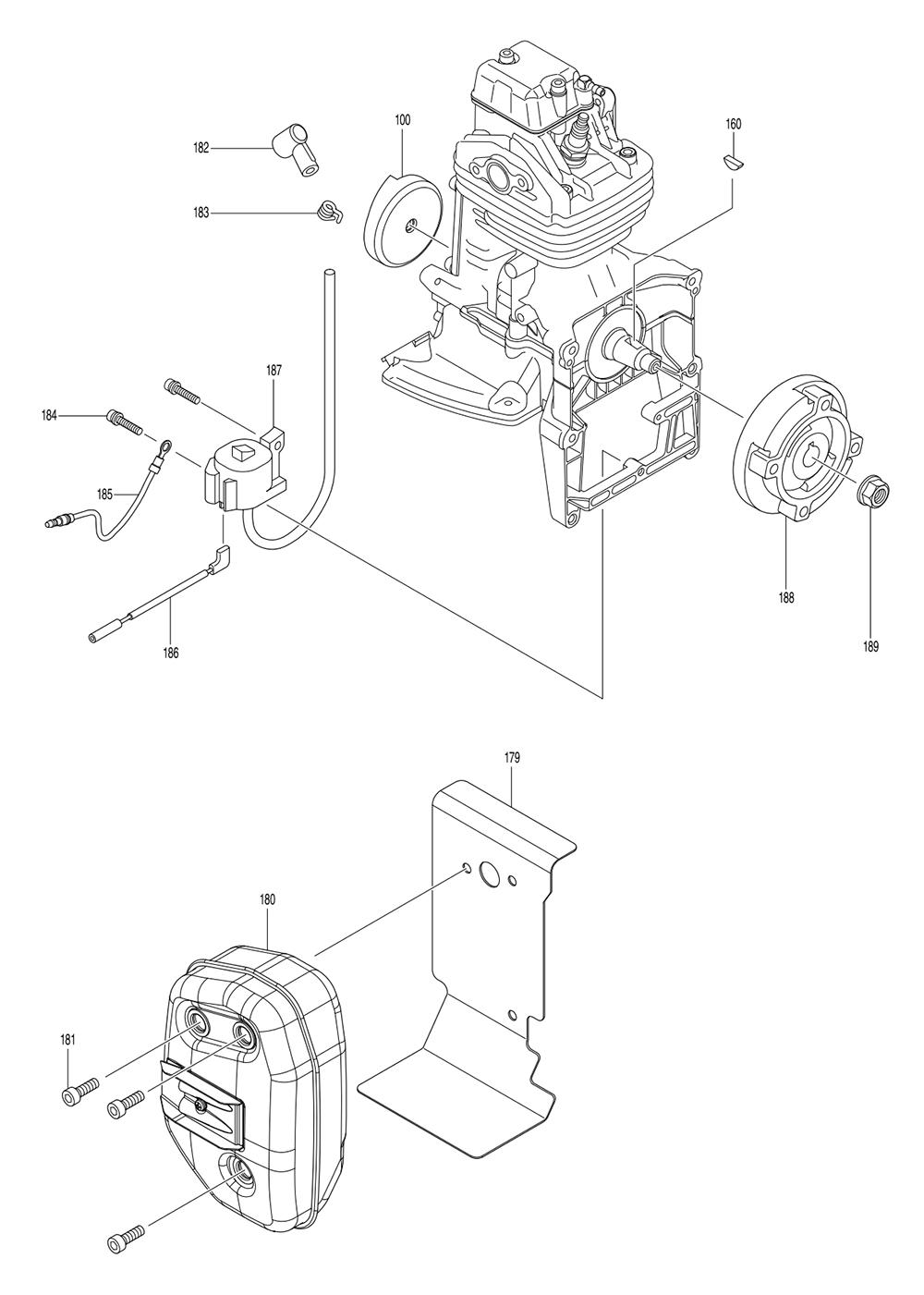 182
183
100
160
187
184
185
186
188
189
179
180
181