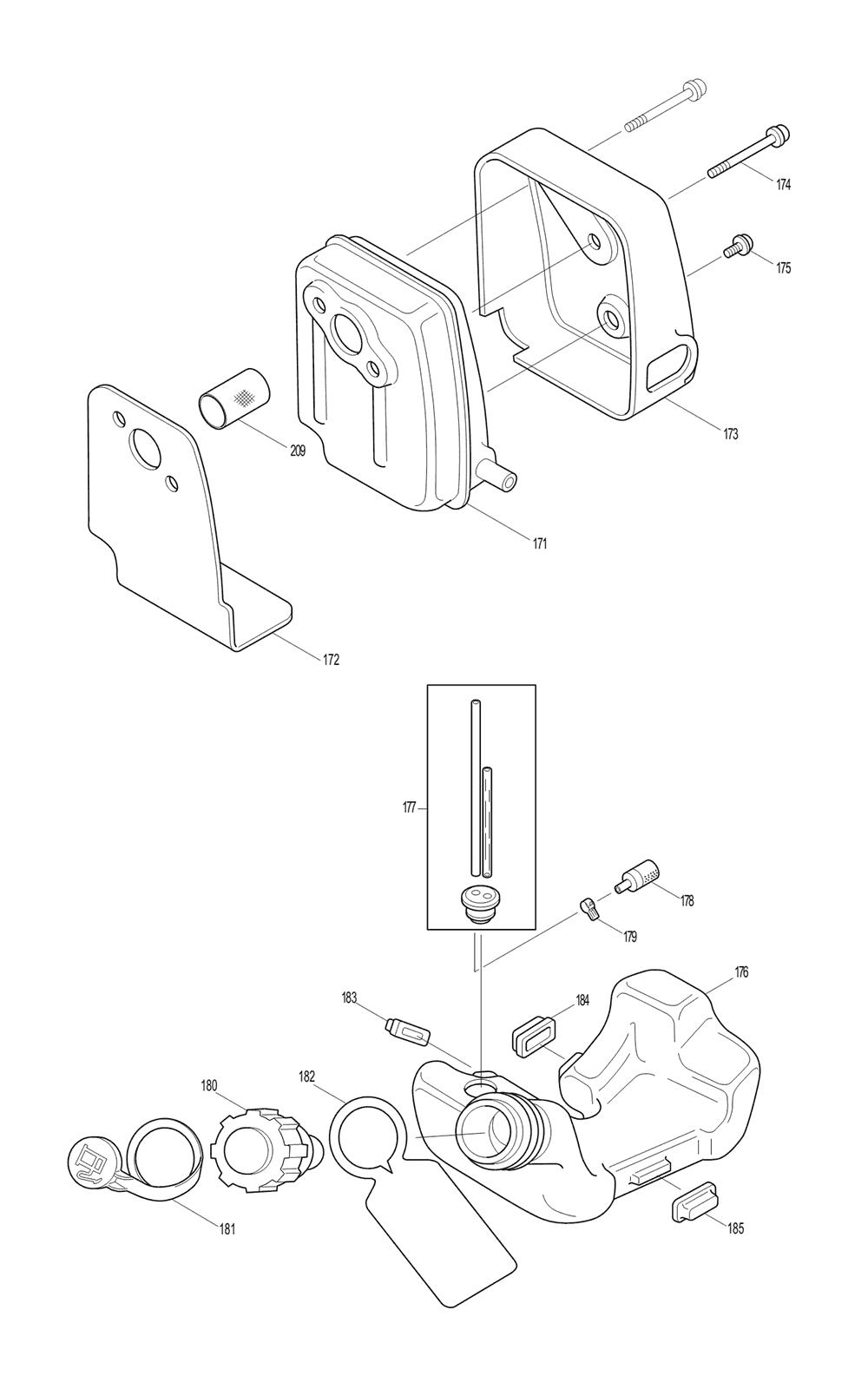 174

175

173

209

171

172

177

178

179

176

183

184

180

182

181

185