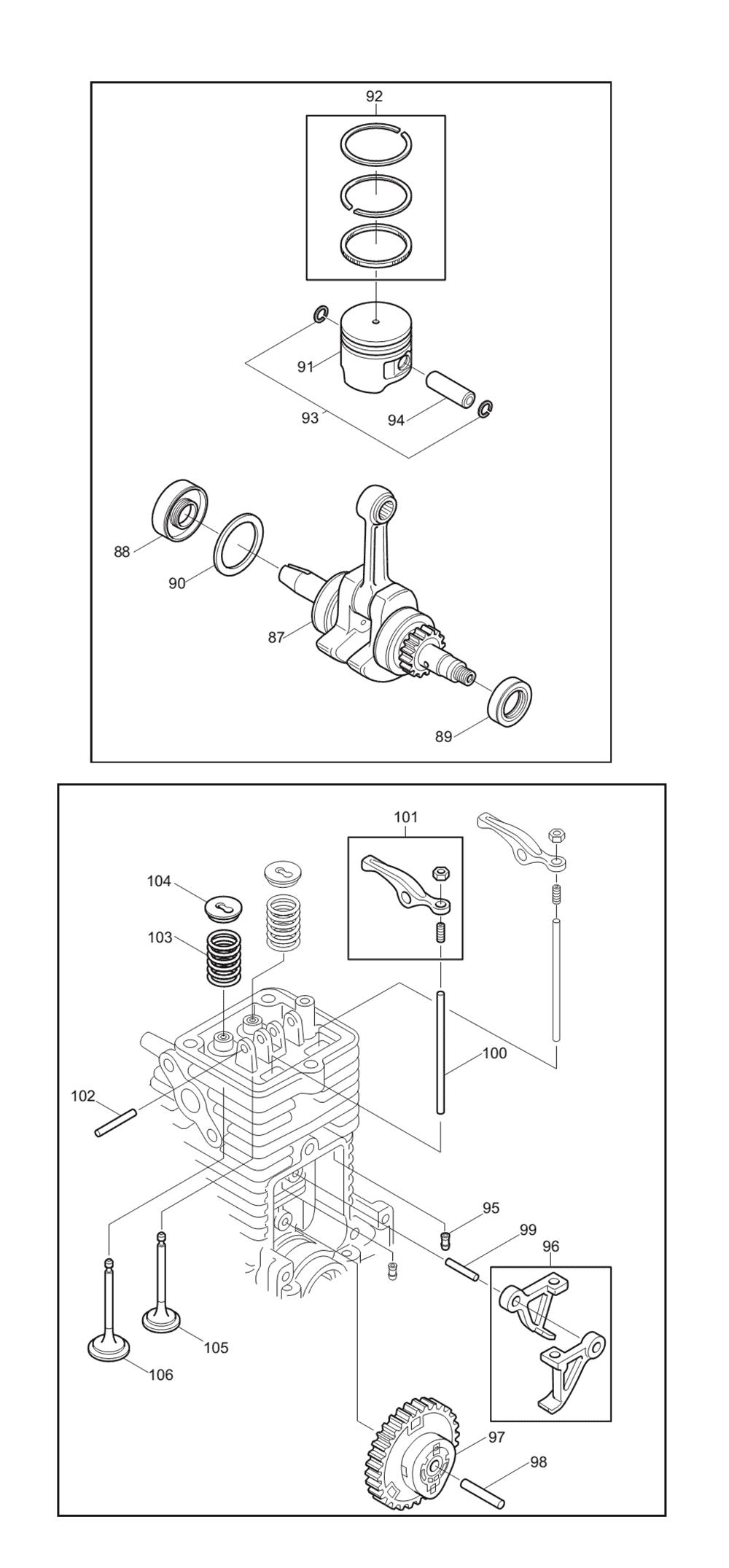 92

91

93

94

88

90

87

89

101

104

103

100

102

95

99

96

105

106

97

98