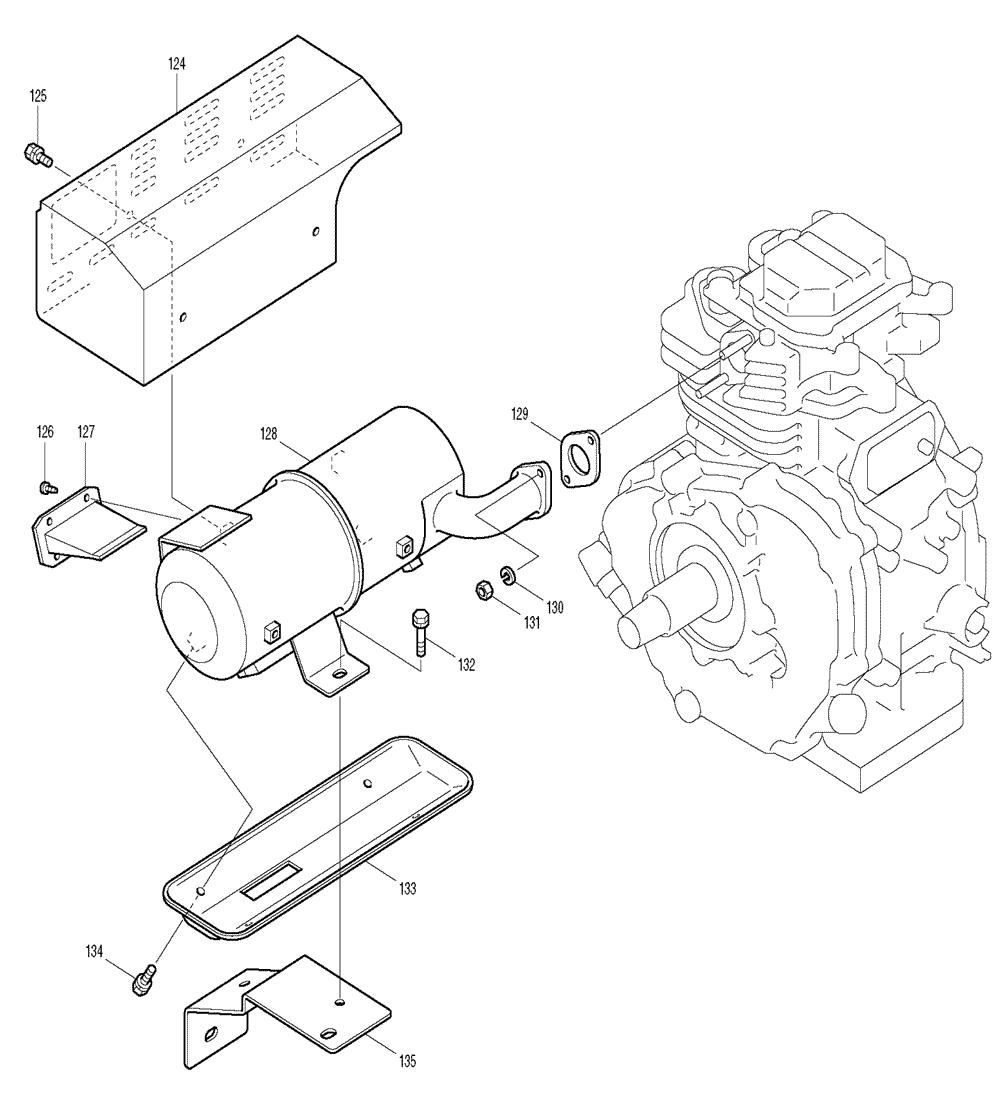 124
125
126
127
128
129
130
131
132
133
134
135