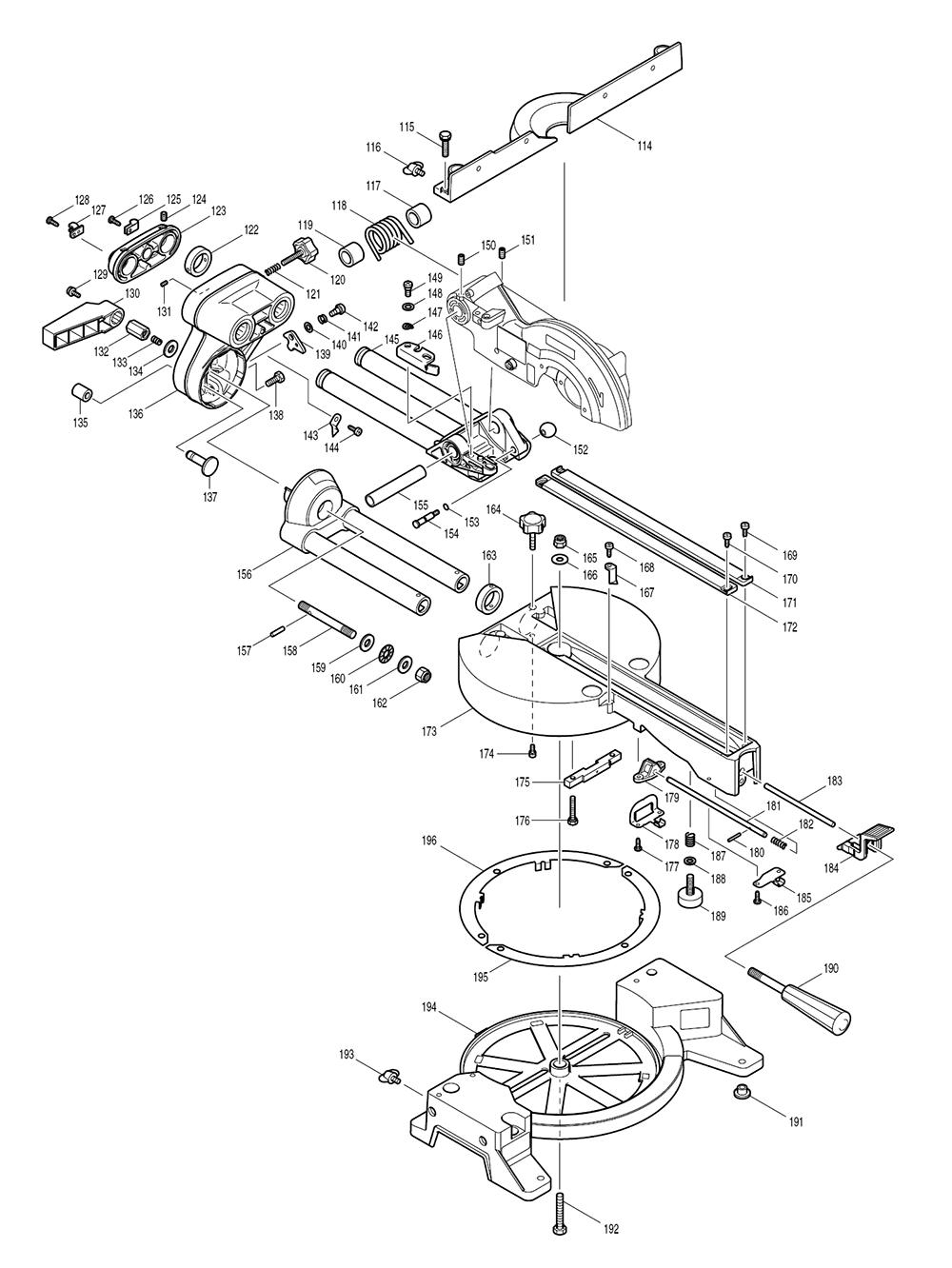 114
115
116
117
118
119
120
121
122
123
124
125
126
127
128
129
130
131
132
133
134
135
136
137
138
139
140
141
142
143
144
145
146
147
148
149
150
151
152
153
154
155
156
157
158
159
160
161
162
163
164
165
166
167
168
169
170
171
172
173
174
175
176
177
178
179
180
181
182
183
184
185
186
187
188
189
190
191
192
193
194
195
196