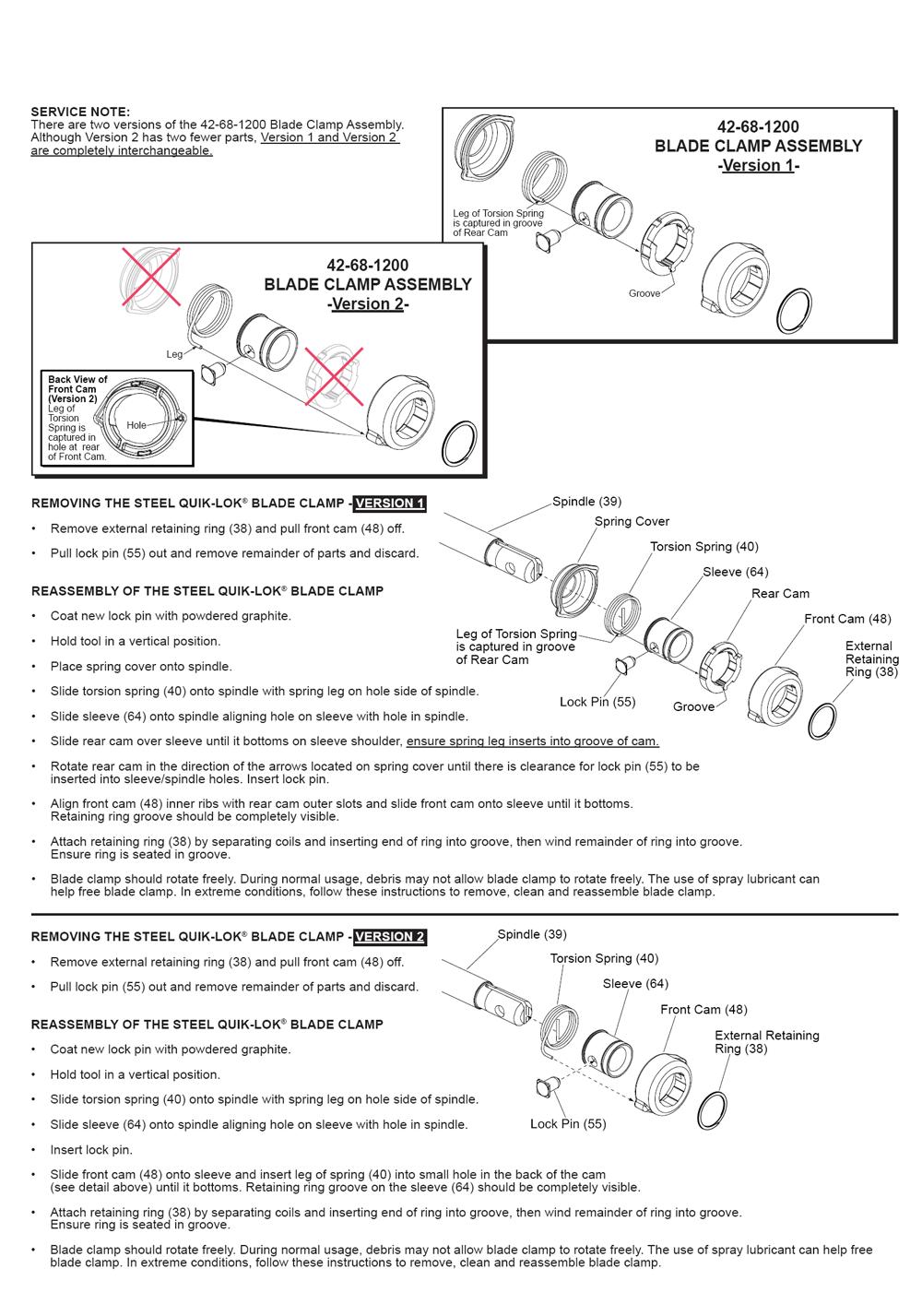 SERVICE NOTE:
There are two versions of the 42-68-1200 Blade Clamp Assembly. Although Version 2 has two fewer parts, Version 1 and Version 2 are completely interchangeable.

42-68-1200
BLADE CLAMP ASSEMBLY
-Version 1-

Leg of Torsion Spring is captured in groove of Rear Cam

Groove

42-68-1200
BLADE CLAMP ASSEMBLY
-Version 2-

Leg

Back View of Front Cam (Version 2)
Leg of Torsion Spring is captured in hole at rear of Front Cam.

Hole

REMOVING THE STEEL QUIK-LOK® BLADE CLAMP - VERSION 1

• Remove external retaining ring (38) and pull front cam (48) off.
• Pull lock pin (55) out and remove remainder of parts and discard.

REASSEMBLY OF THE STEEL QUIK-LOK® BLADE CLAMP

• Coat new lock pin with powdered graphite.
• Hold tool in a vertical position.
• Place spring cover onto spindle.
• Slide torsion spring (40) onto spindle with spring leg on hole side of spindle.
• Slide sleeve (64) onto spindle aligning hole on sleeve with hole in spindle.
• Slide rear cam over sleeve until it bottoms on sleeve shoulder, ensure spring leg inserts into groove of cam.
• Rotate rear cam in the direction of the arrows located on spring cover until there is clearance for lock pin (55) to be inserted into sleeve/spindle holes. Insert lock pin.
• Align front cam (48) inner ribs with rear cam outer slots and slide front cam onto sleeve until it bottoms. Retaining ring groove should be completely visible.
• Attach retaining ring (38) by separating coils and inserting end of ring into groove, then wind remainder of ring into groove. Ensure ring is seated in groove.
• Blade clamp should rotate freely. During normal usage, debris may not allow blade clamp to rotate freely. The use of spray lubricant can help free blade clamp. In extreme conditions, follow these instructions to remove, clean and reassemble blade clamp.

Spindle (39)
Spring Cover
Torsion Spring (40)
Sleeve (64)
Rear Cam
Front Cam (48)
External Retaining Ring (38)
Leg of Torsion Spring is captured in groove of Rear Cam
Lock Pin (55)
Groove

REMOVING THE STEEL QUIK-LOK® BLADE CLAMP - VERSION 2

• Remove external retaining ring (38) and pull front cam (48) off.
• Pull lock pin (55) out and remove remainder of parts and discard.

REASSEMBLY OF THE STEEL QUIK-LOK® BLADE CLAMP

• Coat new lock pin with powdered graphite.
• Hold tool in a vertical position.
• Slide torsion spring (40) onto spindle with spring leg on hole side of spindle.
• Slide sleeve (64) onto spindle aligning hole on sleeve with hole in spindle.
• Insert lock pin.
• Slide front cam (48) onto sleeve and insert leg of spring (40) into small hole in the back of the cam (see detail above) until it bottoms. Retaining ring groove on the sleeve (64) should be completely visible.
• Attach retaining ring (38) by separating coils and inserting end of ring into groove, then wind remainder of ring into groove. Ensure ring is seated in groove.
• Blade clamp should rotate freely. During normal usage, debris may not allow blade clamp to rotate freely. The use of spray lubricant can help free blade clamp. In extreme conditions, follow these instructions to remove, clean and reassemble blade clamp.

Spindle (39)
Torsion Spring (40)
Sleeve (64)
Front Cam (48)
External Retaining Ring (38)
Lock Pin (55)