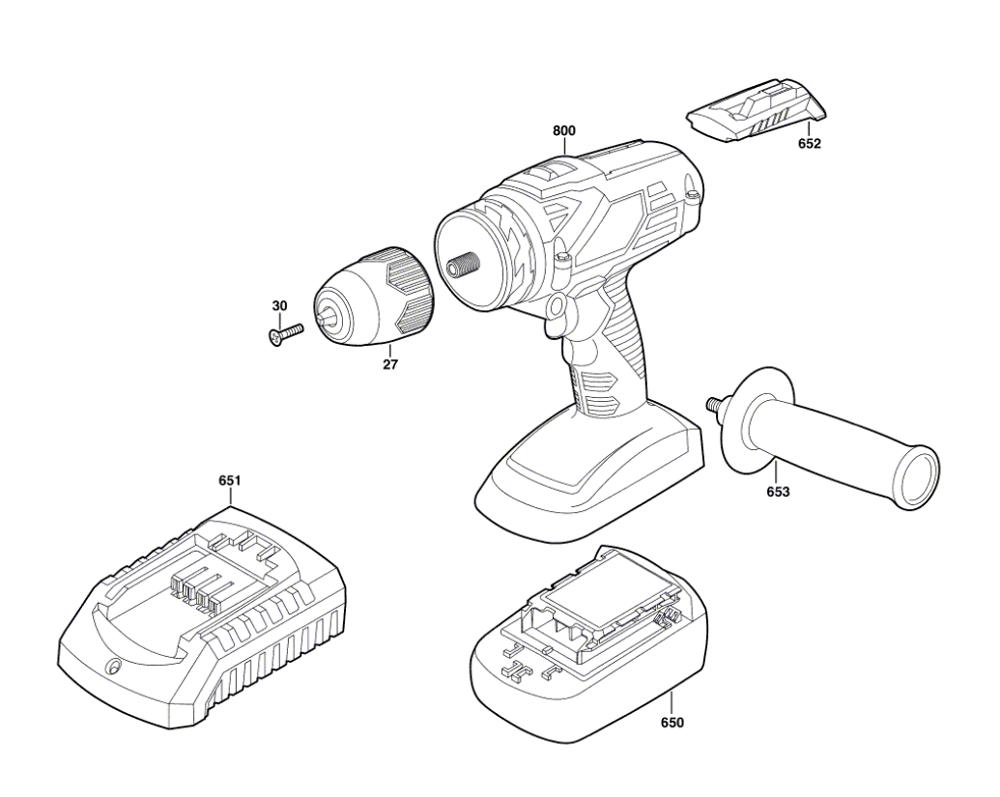 800

652

30

27

653

651

650