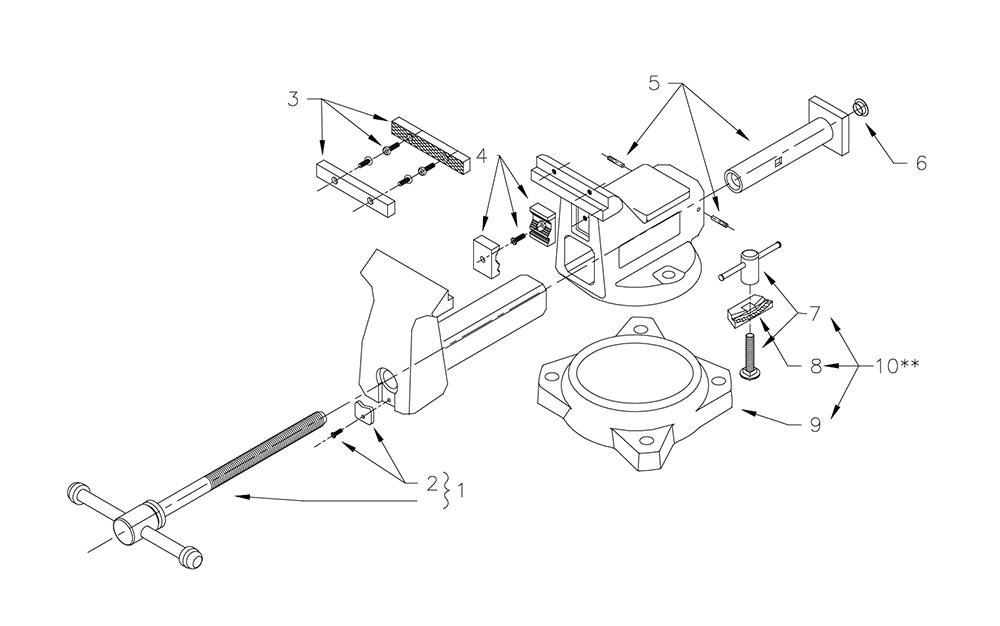 3
4
5
6
7
8
10**
9
2
1